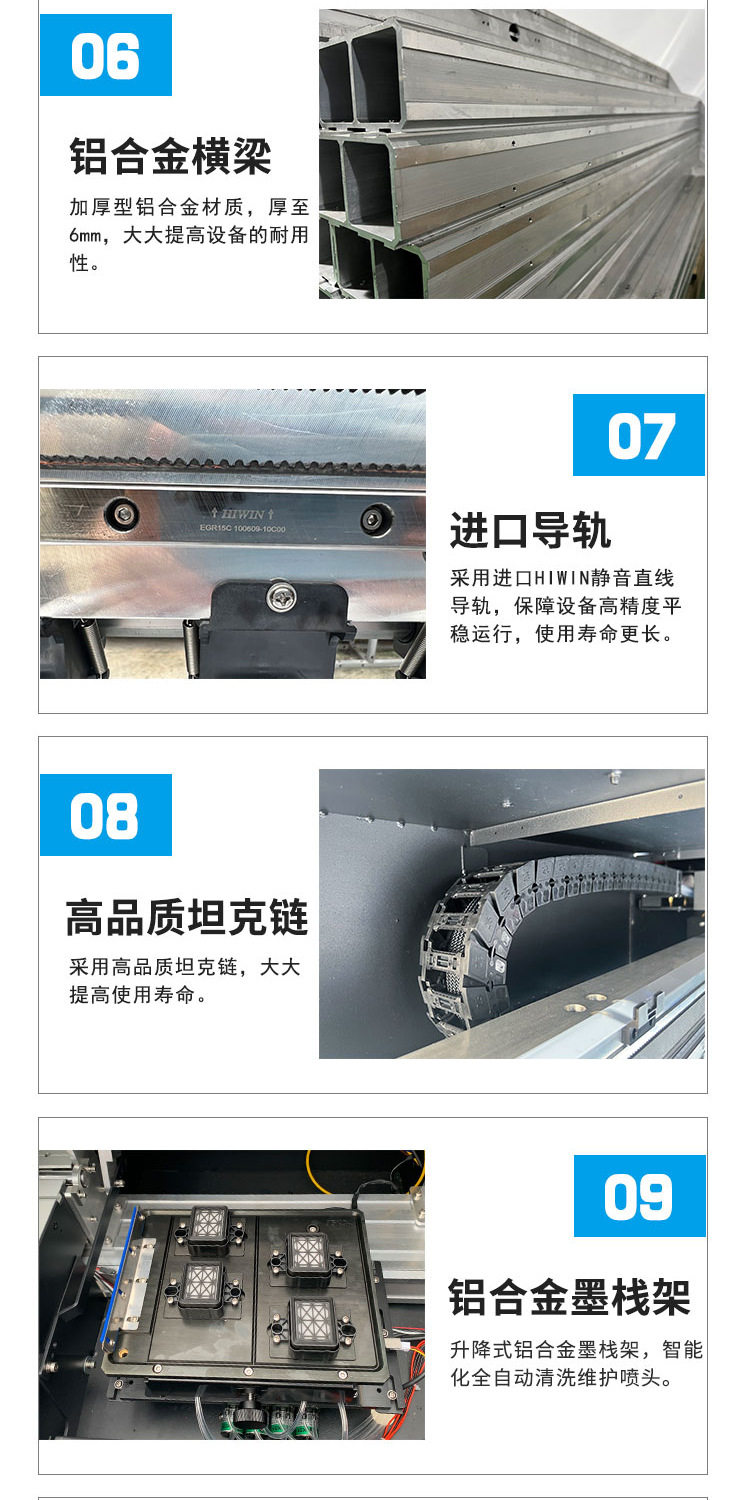 06

铝合金横梁

加厚型铝合金材质，厚至6mm，大大提高设备的耐用性。

↑ HIWIN ↑
EGR15C 100609-10C00

07

进口导轨

采用进口HIWIN静音直线导轨，保障设备高精度平稳运行，使用寿命更长。

08

高品质坦克链

采用高品质坦克链，大大提高使用寿命。

09

铝合金墨栈架

升降式铝合金墨栈架，智能化全自动清洗维护喷头。