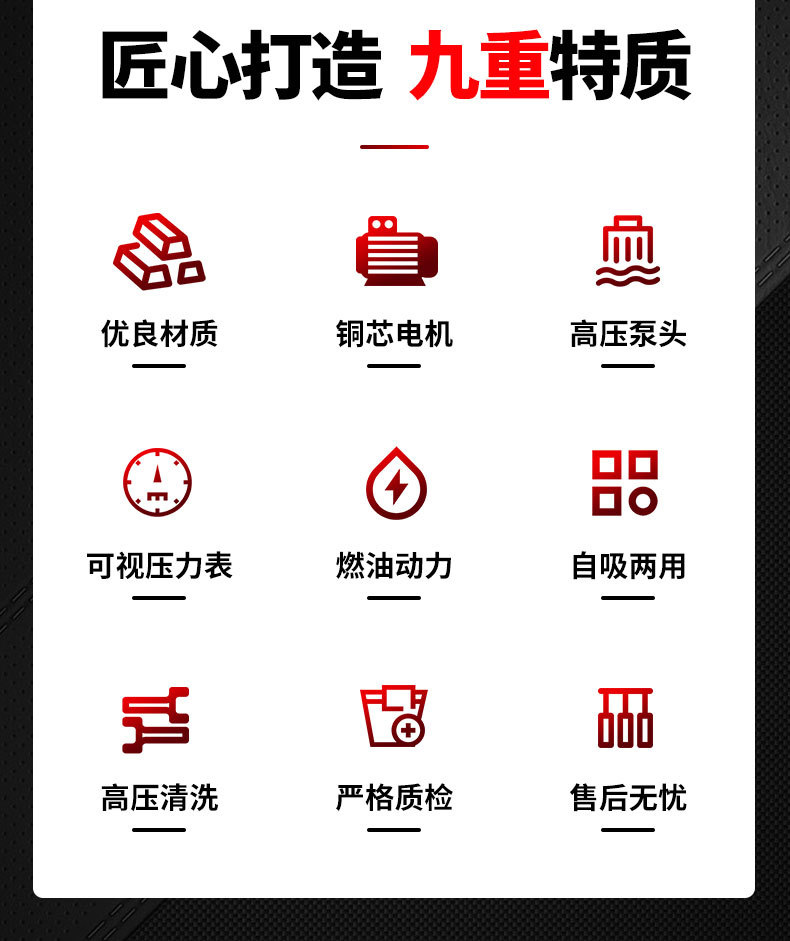 匠心打造 九重特质

优良材质

铜芯电机

高压泵头

可视压力表

燃油动力

自吸两用

高压清洗

严格质检

售后无忧