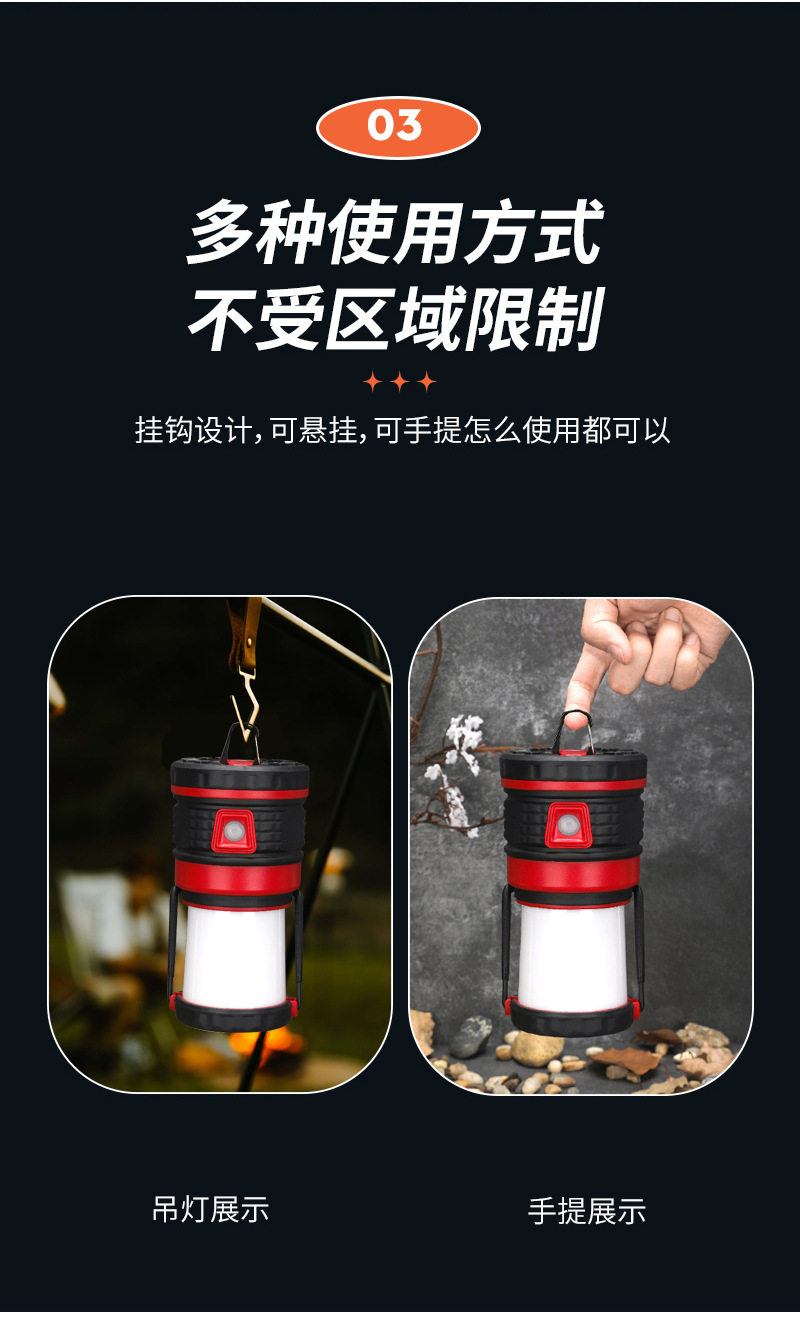 03

多种使用方式
不受区域限制

挂钩设计，可悬挂，可手提怎么使用都可以

吊灯展示

手提展示