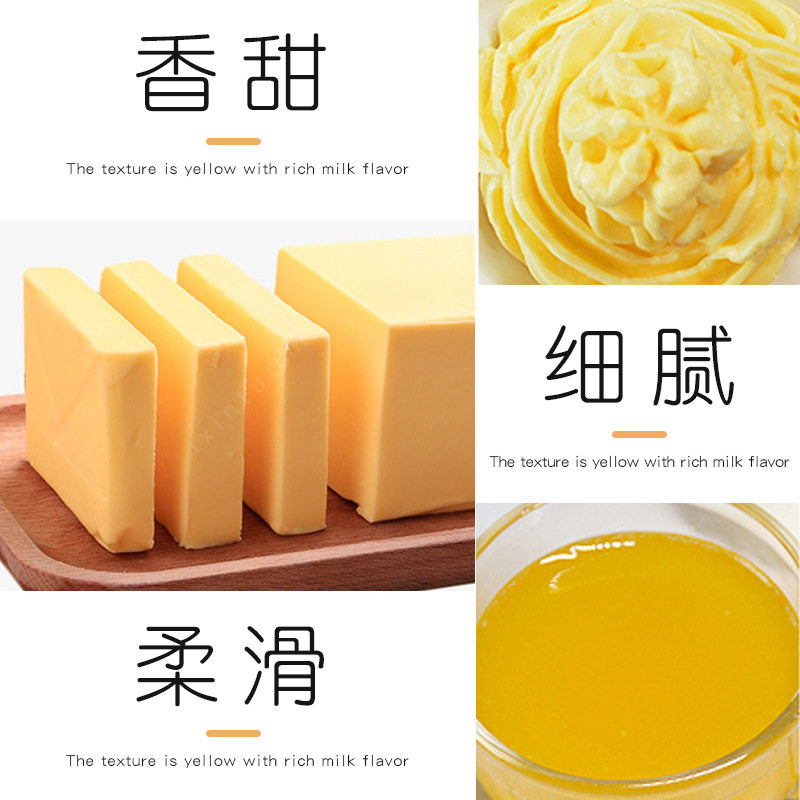 香甜

The texture is yellow with rich milk flavor

细腻

The texture is yellow with rich milk flavor

柔滑

The texture is yellow with rich milk flavor