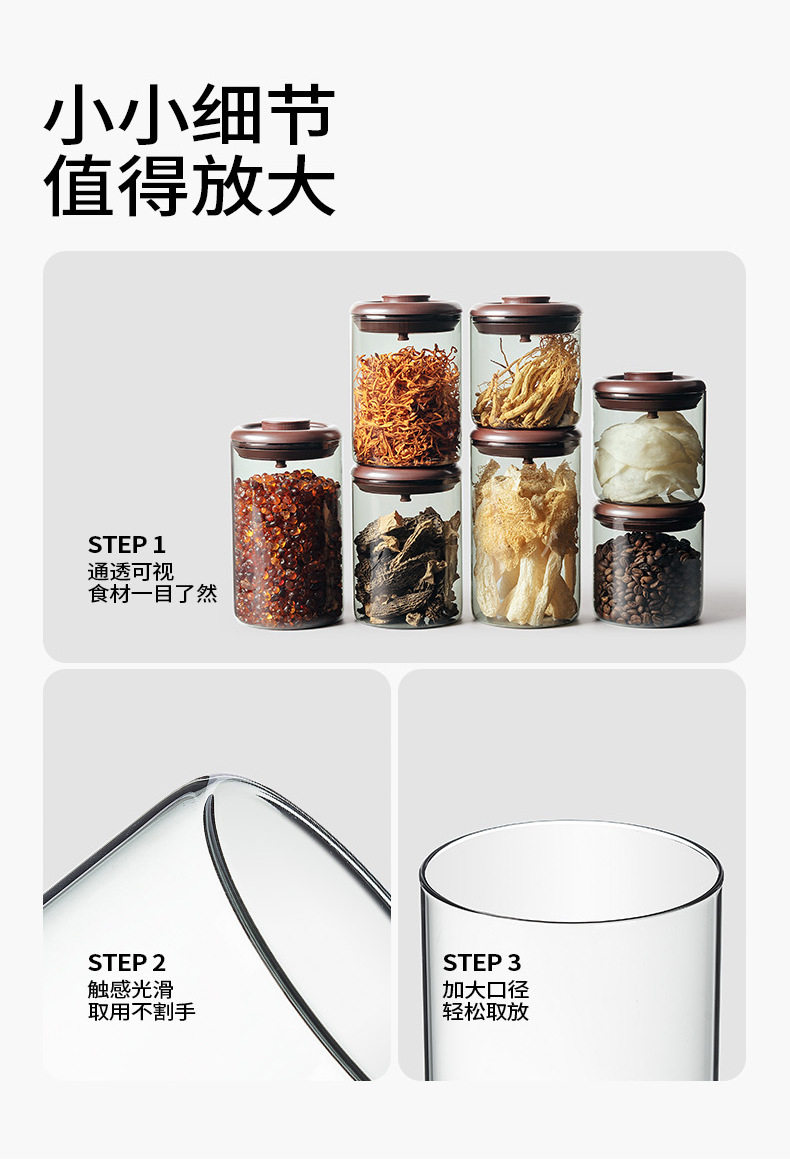 小小细节
值得放大

STEP 1
通透可视
食材一目了然

STEP 2
触感光滑
取用不割手

STEP 3
加大口径
轻松取放