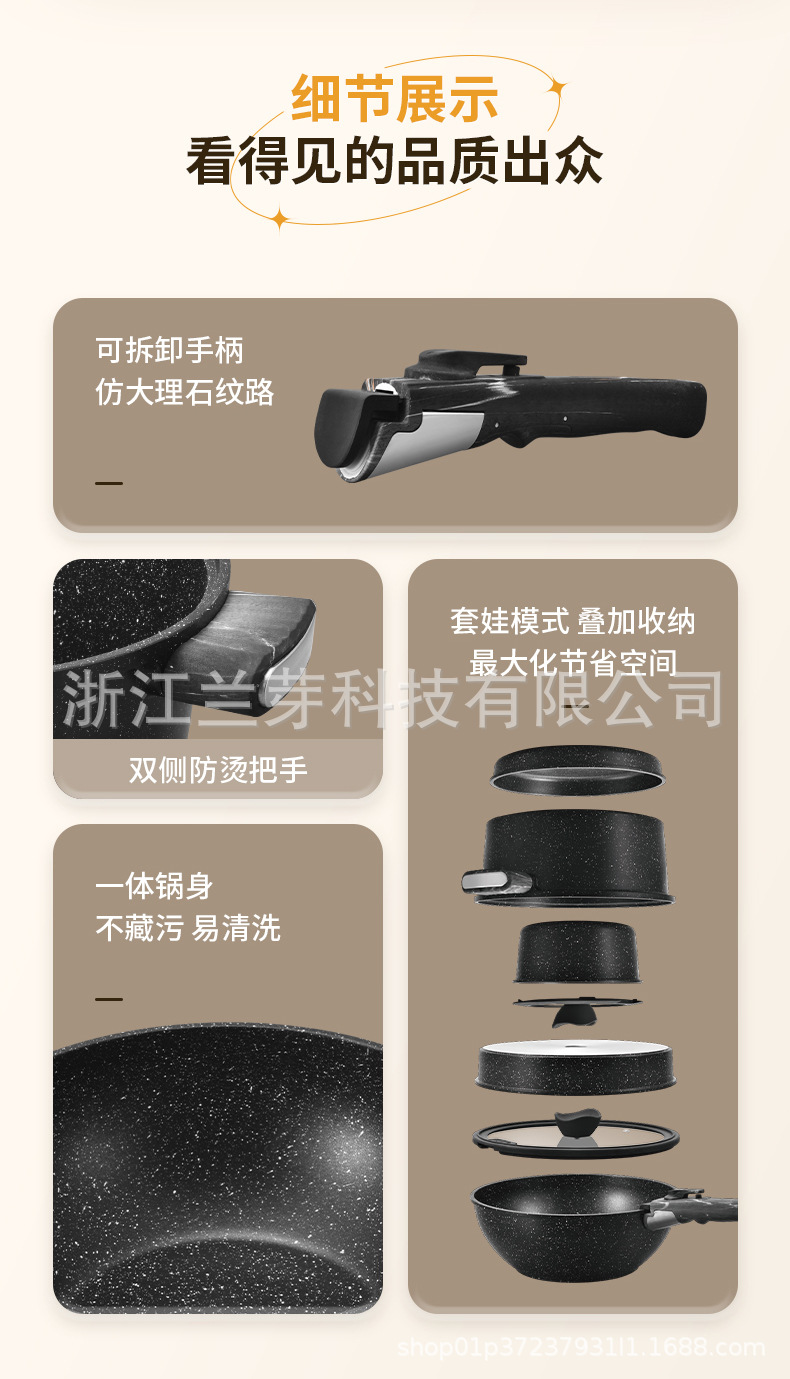 细节展示
看得见的品质出众

可拆卸手柄
仿大理石纹路

双侧防烫把手

套娃模式 叠加收纳
最大化节省空间

浙江兰芽科技有限公司

一体锅身
不藏污 易清洗

shop01p37237931l1.1688.com