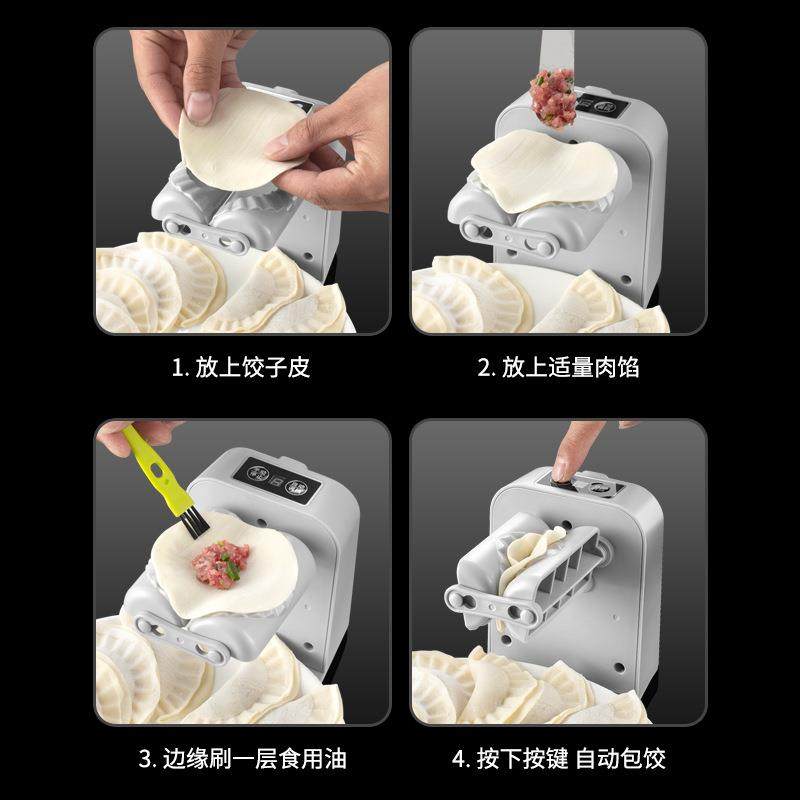 1. 放上饺子皮

2. 放上适量肉馅

3. 边缘刷一层食用油

4. 按下按键 自动包饺