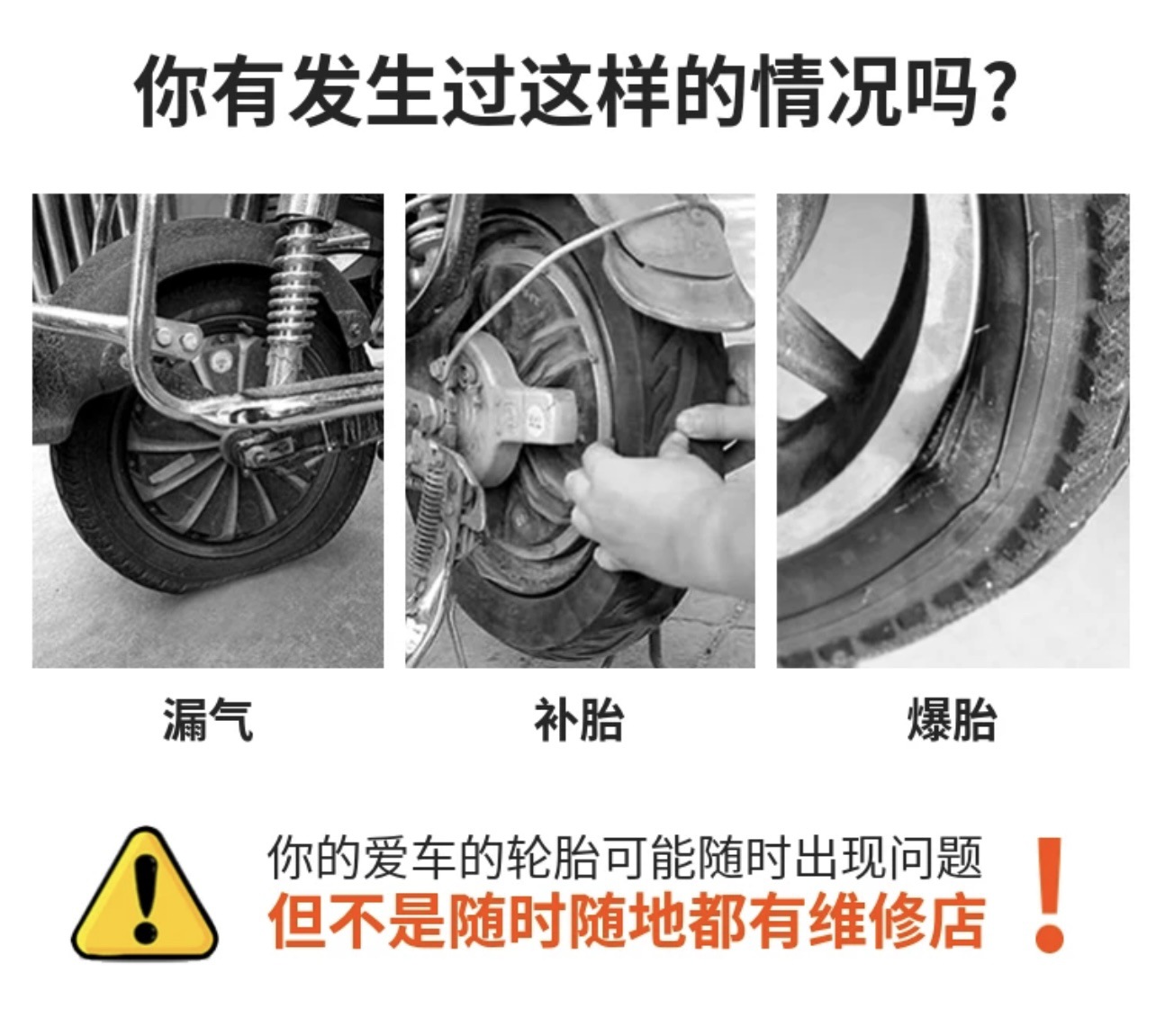 你有发生过这样的情况吗?

漏气

补胎

爆胎

你的爱车的轮胎可能随时出现问题
但不是随时随地都有维修店

!