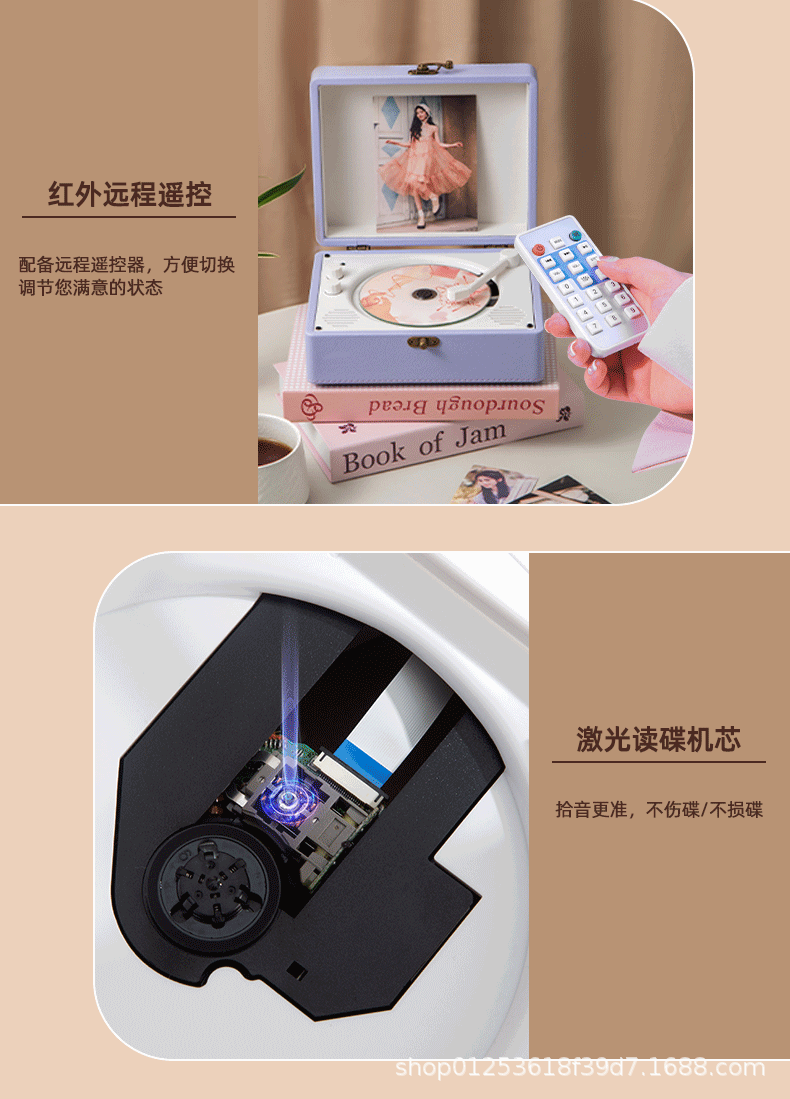 红外远程遥控

配备远程遥控器，方便切换调节您满意的状态

Sourdough Bread

Book of Jam

激光读碟机芯

拾音更准，不伤碟/不损碟

shop01253618f39d7.1688.com