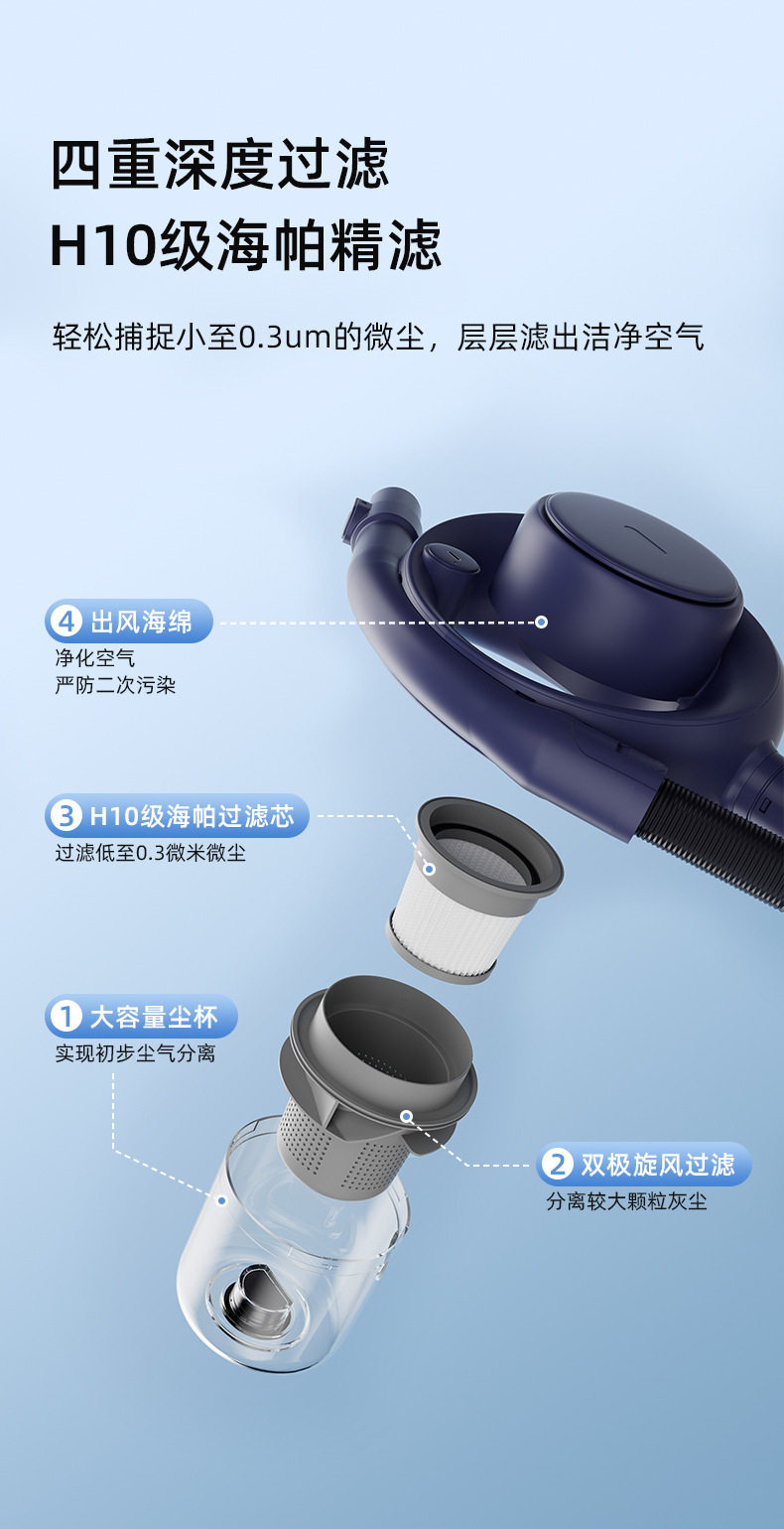 四重深度过滤
H10级海帕精滤

轻松捕捉小至0.3um的微尘，层层滤出洁净空气

4 出风海绵
净化空气
严防二次污染

3 H10级海帕过滤芯
过滤低至0.3微米微尘

1 大容量尘杯
实现初步尘气分离

2 双极旋风过滤
分离较大颗粒灰尘