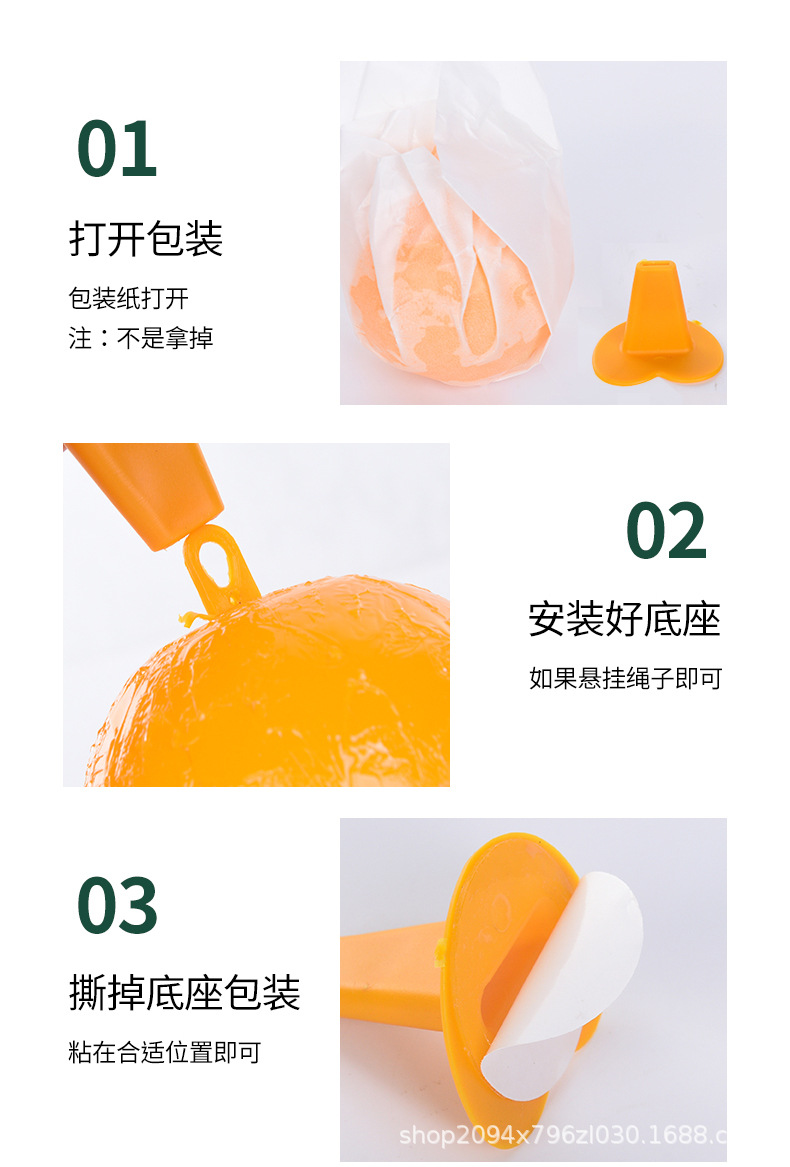 01

打开包装

包装纸打开
注：不是拿掉

02

安装好底座

如果悬挂绳子即可

03

撕掉底座包装

粘在合适位置即可

shop2094x796zl030.1688.c