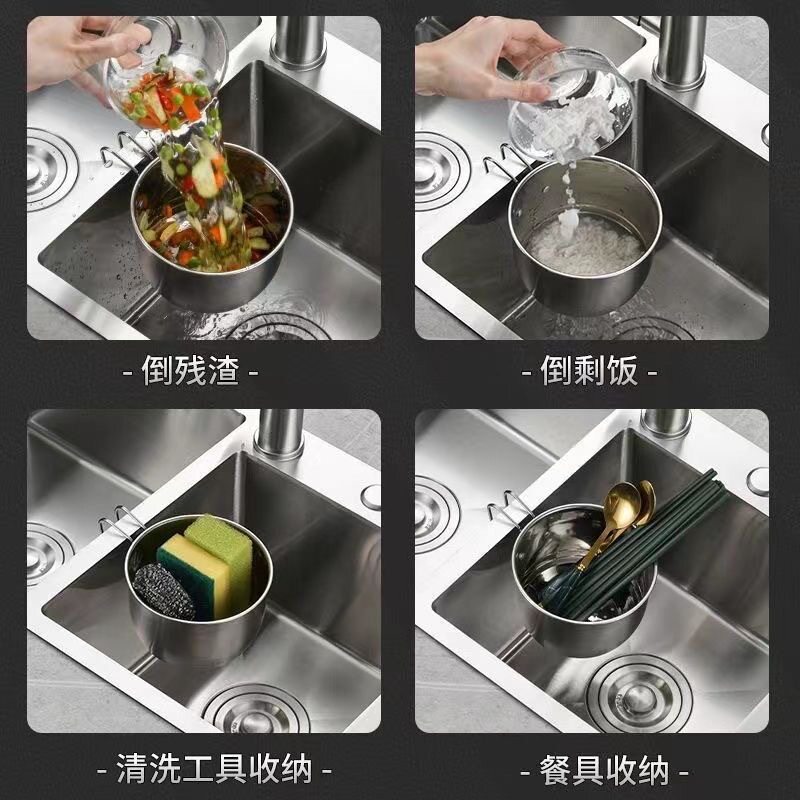 - 倒残渣 -

- 倒剩饭 -

- 清洗工具收纳 -

- 餐具收纳 -