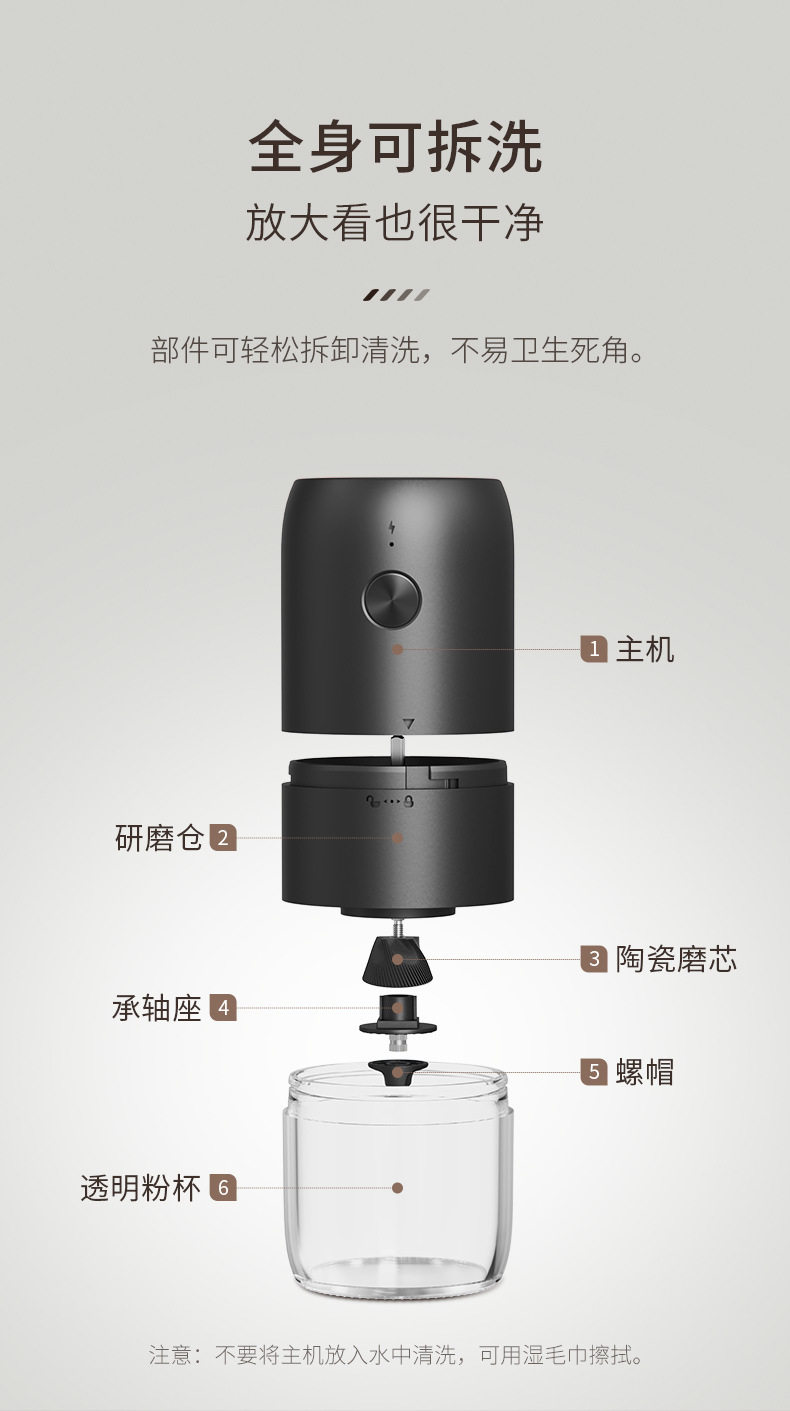 全身可拆洗

放大看也很干净

部件可轻松拆卸清洗，不易卫生死角。

1 主机

研磨仓 2

3 陶瓷磨芯

承轴座 4

5 螺帽

透明粉杯 6

注意：不要将主机放入水中清洗，可用湿毛巾擦拭。