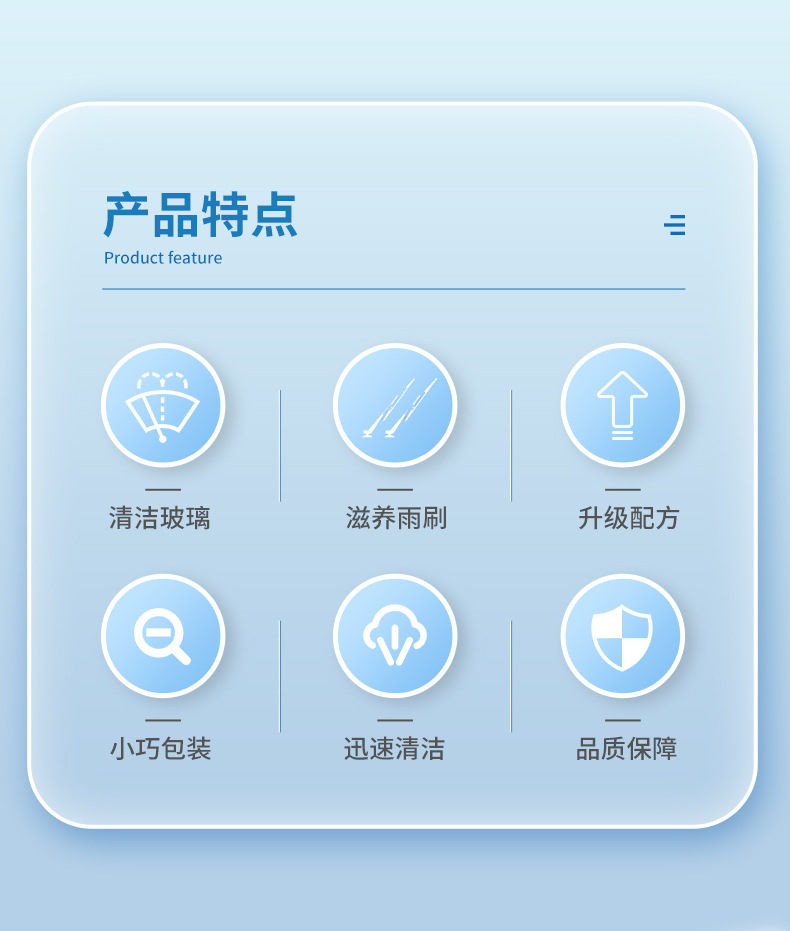 产品特点
Product feature

清洁玻璃

滋养雨刷

升级配方

小巧包装

迅速清洁

品质保障