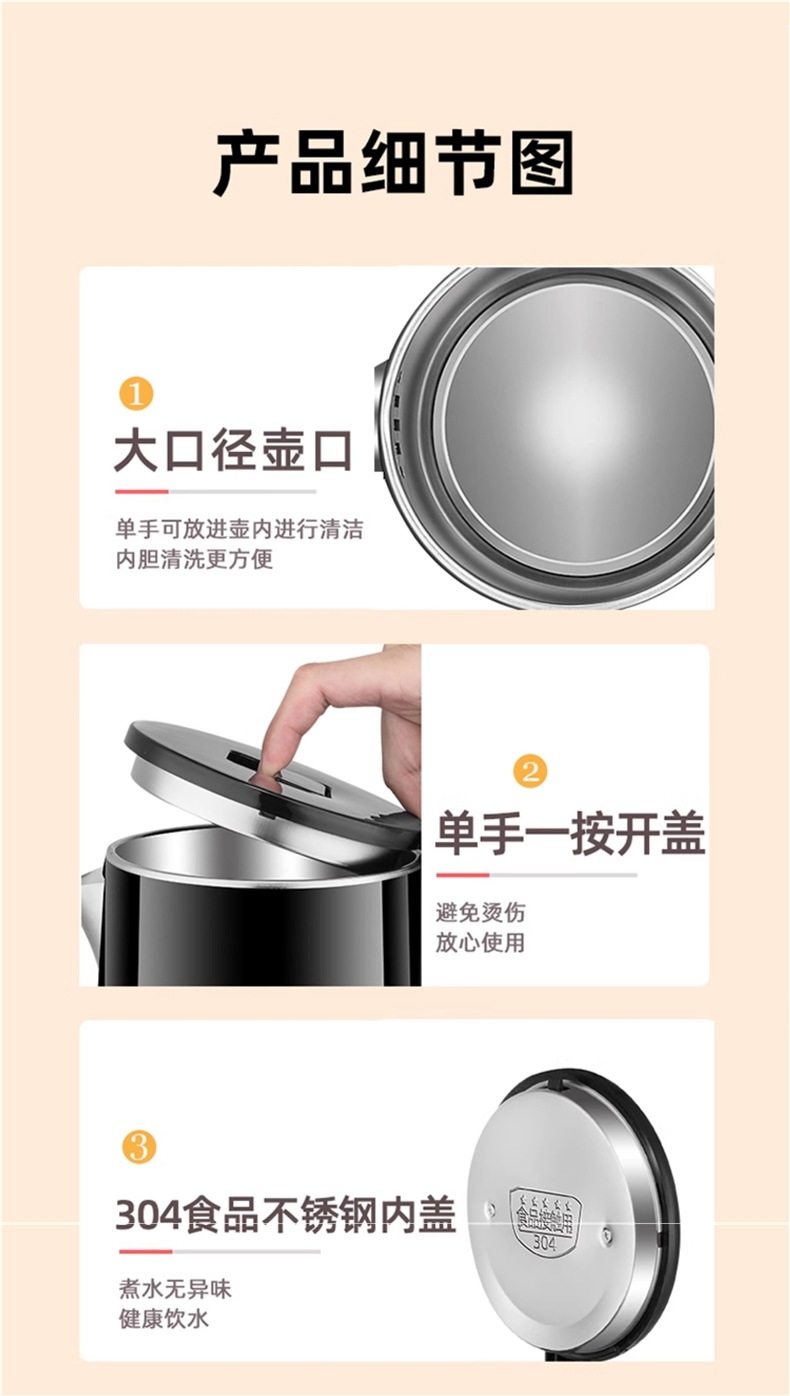 产品细节图

1
大口径壶口
单手可放进壶内进行清洁
内胆清洗更方便

2
单手一按开盖
避免烫伤
放心使用

3
304食品不锈钢内盖
煮水无异味
健康饮水

食品接触用
304