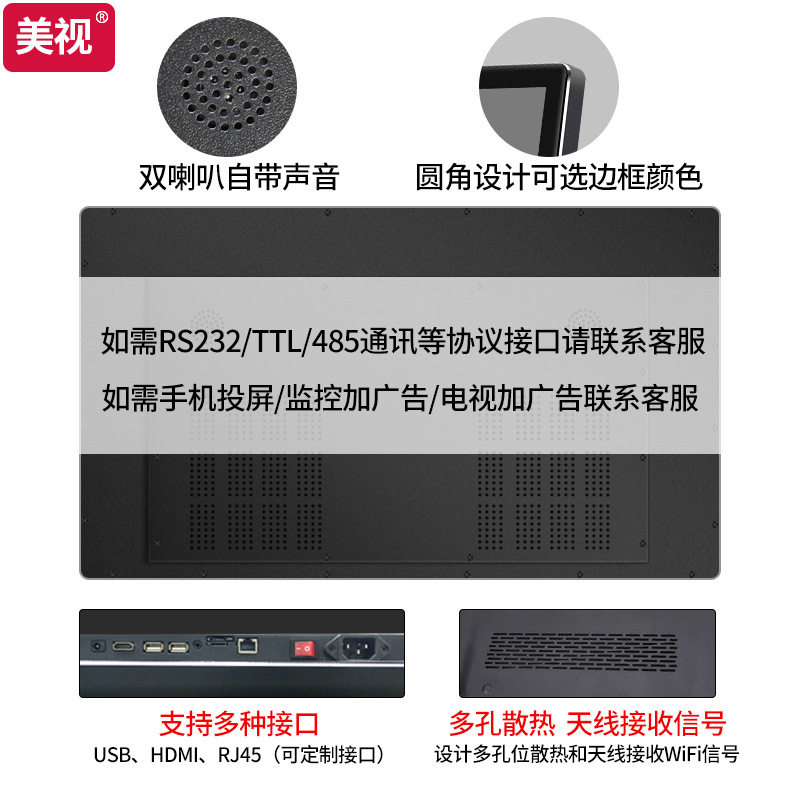 美视®

双喇叭自带声音

圆角设计可选边框颜色

如需RS232/TTL/485通讯等协议接口请联系客服

如需手机投屏/监控加广告/电视加广告联系客服

支持多种接口

USB、HDMI、RJ45（可定制接口）

多孔散热 天线接收信号

设计多孔位散热和天线接收WiFi信号