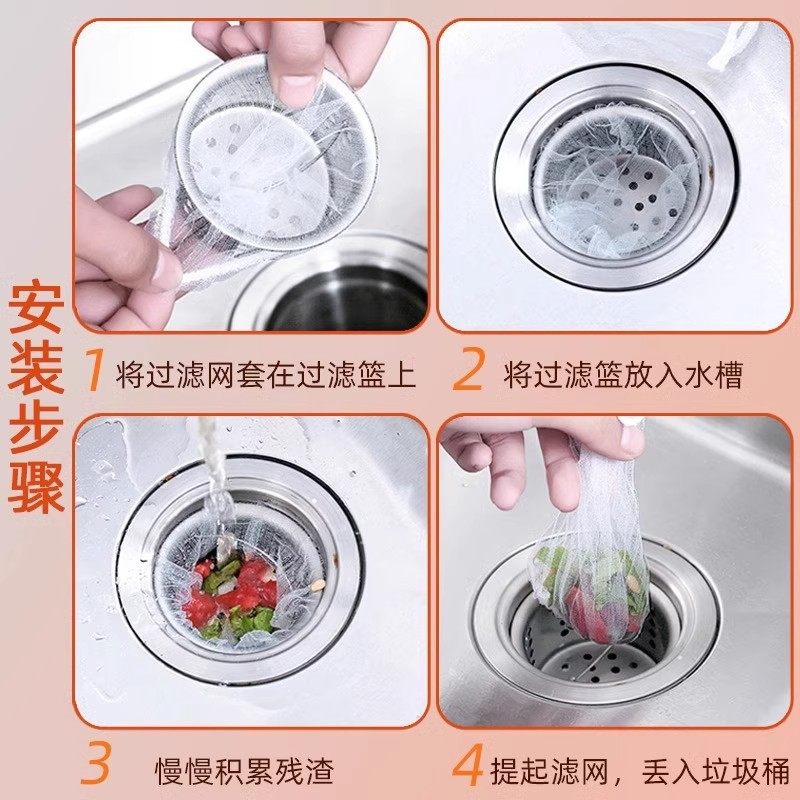 安装步骤

1 将过滤网套在过滤篮上

2 将过滤篮放入水槽

3 慢慢积累残渣

4 提起滤网，丢入垃圾桶