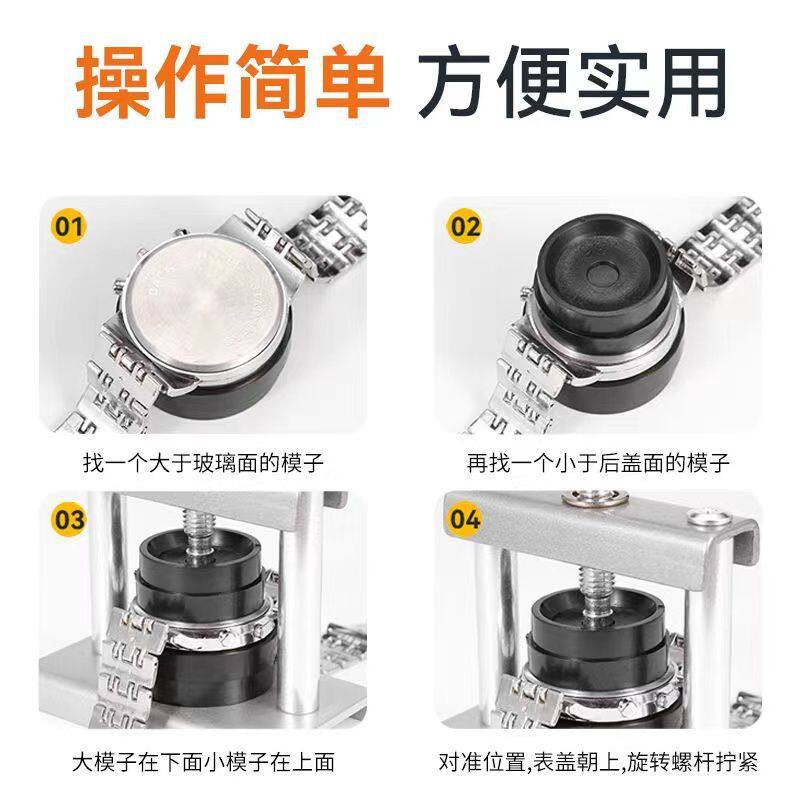 操作简单 方便实用

01

找一个大于玻璃面的模子

02

再找一个小于后盖面的模子

03

大模子在下面小模子在上面

04

对准位置,表盖朝上,旋转螺杆拧紧