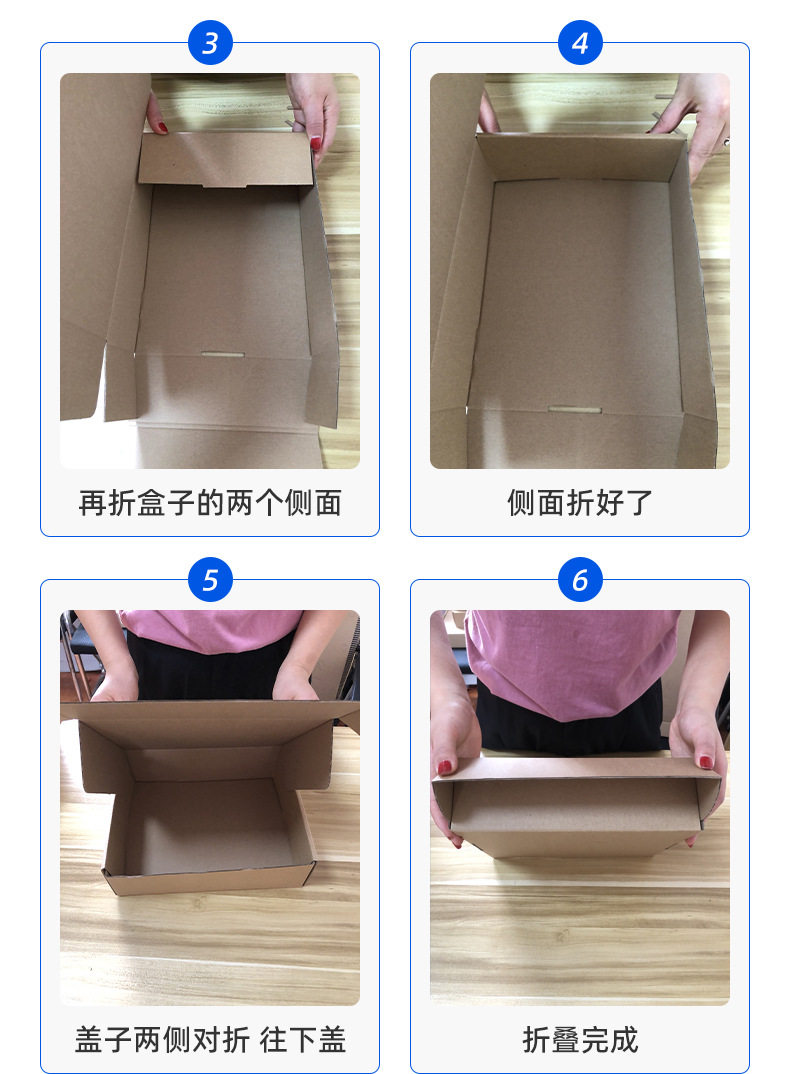 3

再折盒子的两个侧面

4

侧面折好了

5

盖子两侧对折 往下盖

6

折叠完成