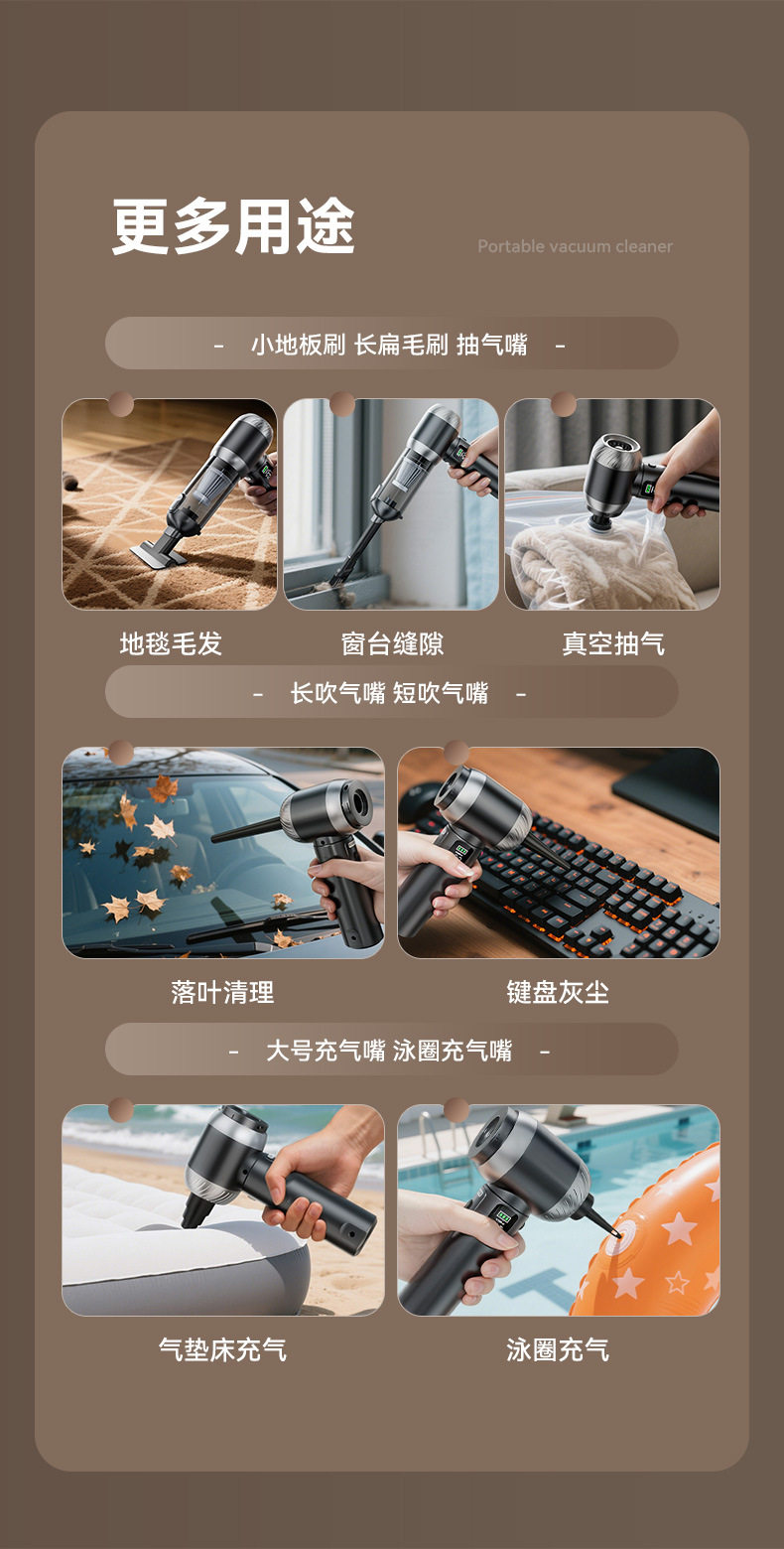 更多用途

Portable vacuum cleaner

- 小地板刷 长扁毛刷 抽气嘴 -

地毯毛发

窗台缝隙

真空抽气

- 长吹气嘴 短吹气嘴 -

落叶清理

键盘灰尘

- 大号充气嘴 泳圈充气嘴 -

气垫床充气

泳圈充气