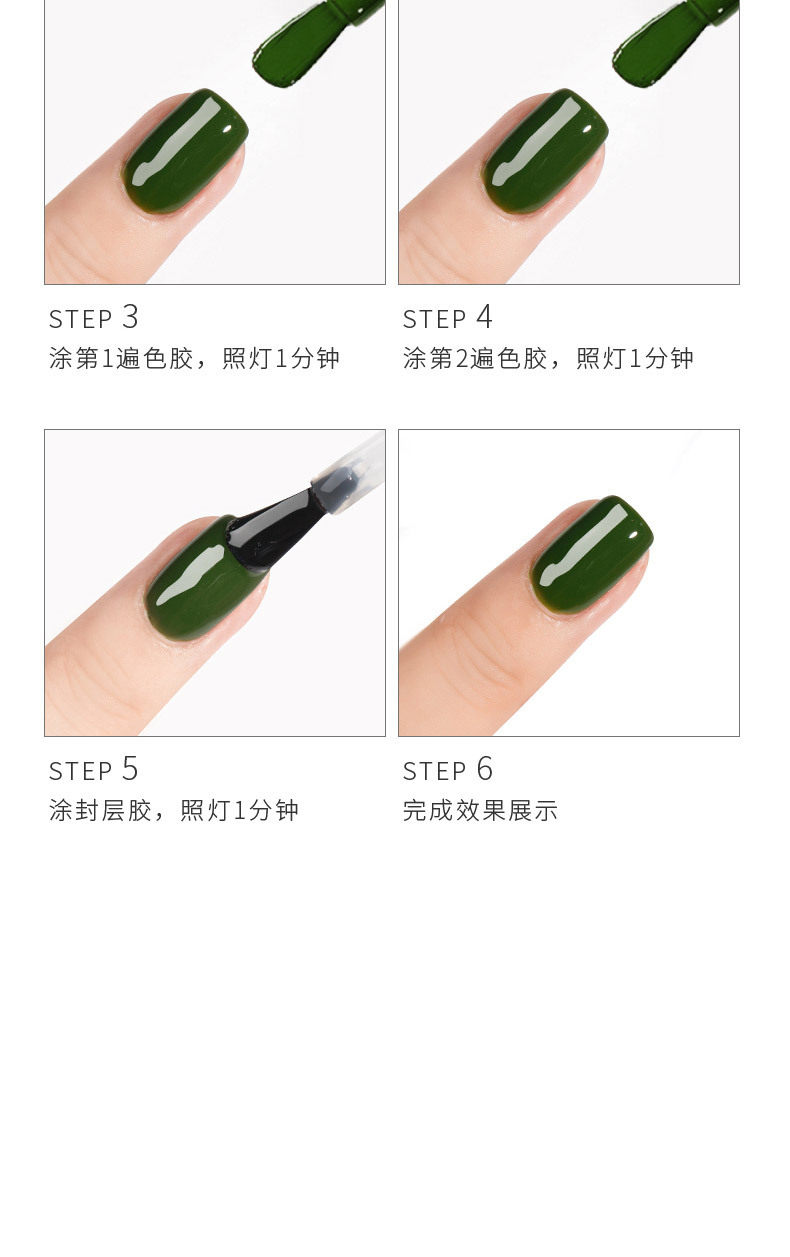 STEP 3
涂第1遍色胶，照灯1分钟

STEP 4
涂第2遍色胶，照灯1分钟

STEP 5
涂封层胶，照灯1分钟

STEP 6
完成效果展示