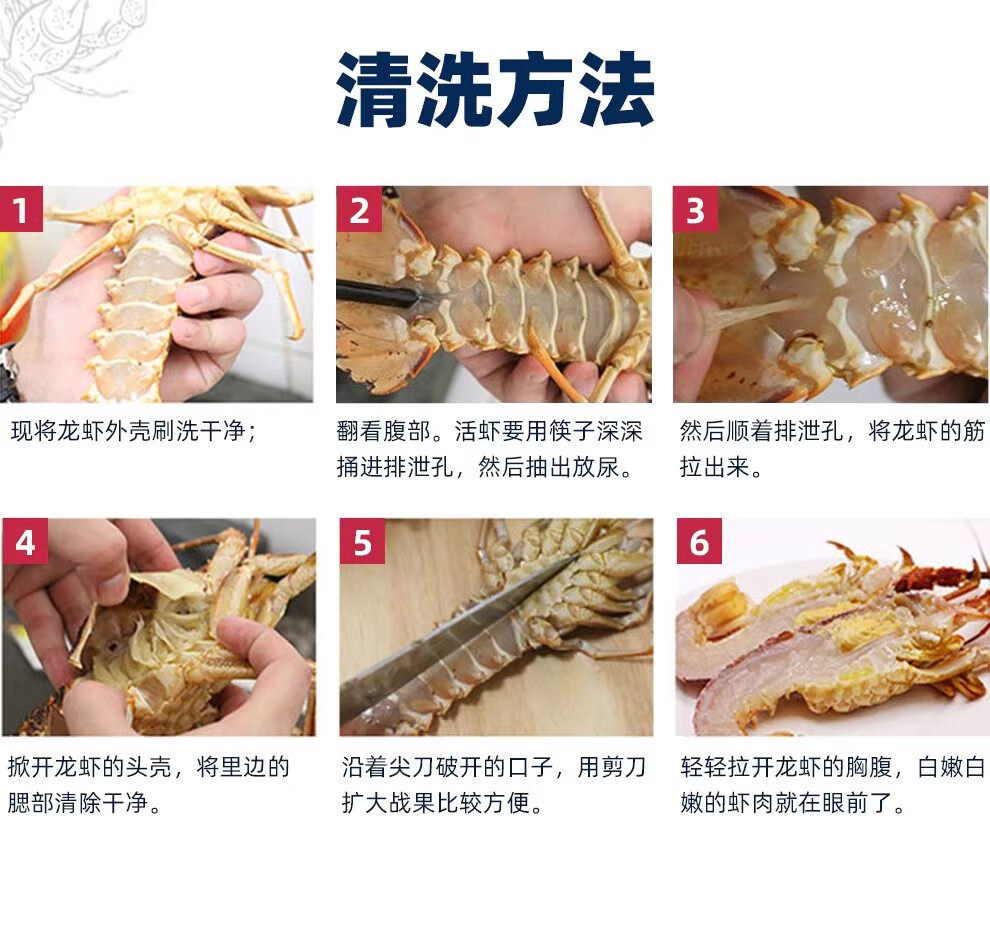 清洗方法

1
现将龙虾外壳刷洗干净；

2
翻看腹部。活虾要用筷子深深捅进排泄孔，然后抽出放尿。

3
然后顺着排泄孔，将龙虾的筋拉出来。

4
掀开龙虾的头壳，将里边的腮部清除干净。

5
沿着尖刀破开的口子，用剪刀扩大战果比较方便。

6
轻轻拉开龙虾的胸腹，白嫩白嫩的虾肉就在眼前了。