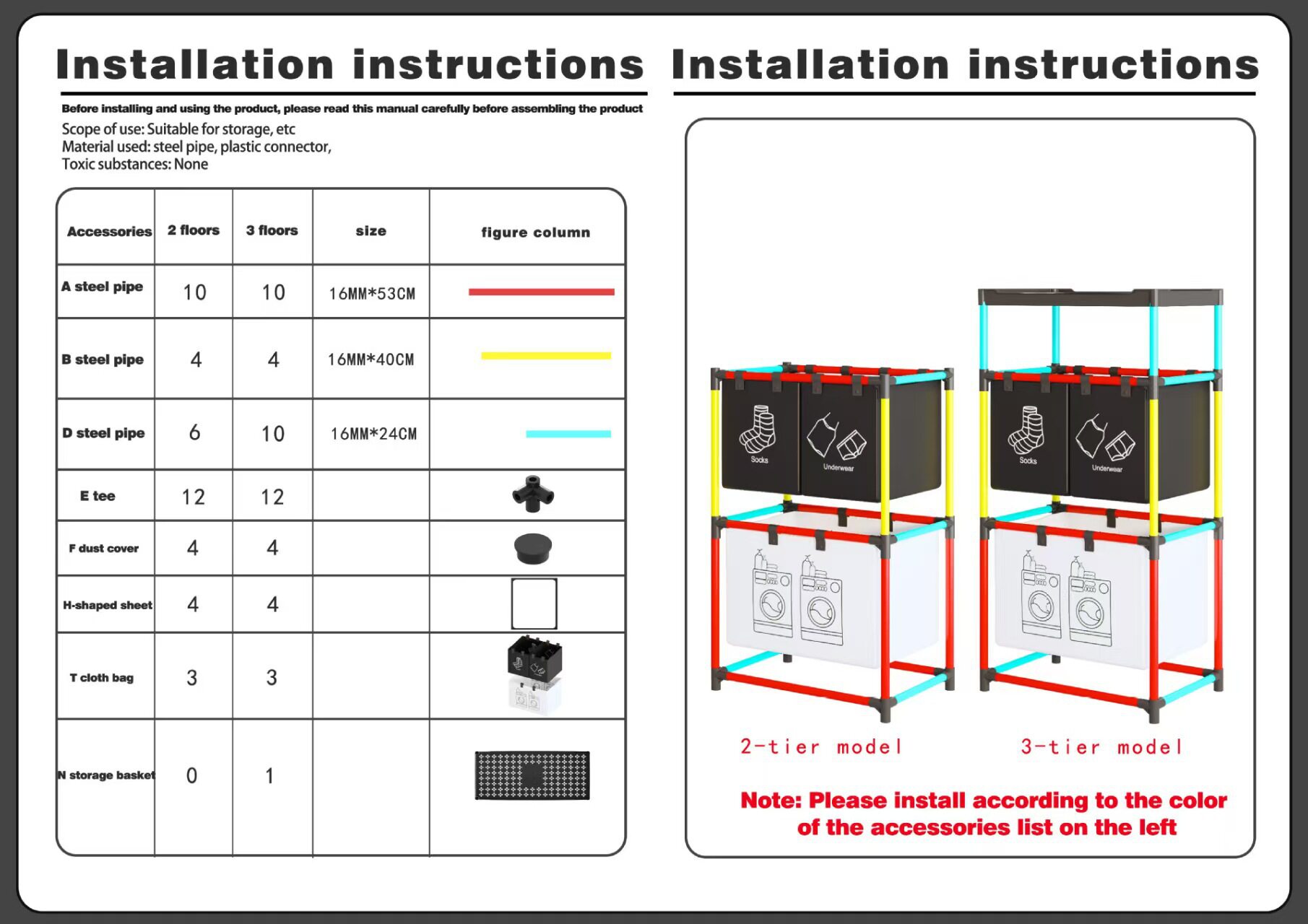 Installation instructions

Before installing and using the product, please read this manual carefully before assembling the product

Scope of use: Suitable for storage, etc
Material used: steel pipe, plastic connector,
Toxic substances: None

| Accessories | 2 floors | 3 floors | size | figure column |
|---|---|---|---|---|
| A steel pipe | 10 | 10 | 16MM*53CM | |
| B steel pipe | 4 | 4 | 16MM*40CM | |
| D steel pipe | 6 | 10 | 16MM*24CM | |
| E tee | 12 | 12 | | |
| F dust cover | 4 | 4 | | |
| H-shaped sheet | 4 | 4 | | |
| T cloth bag | 3 | 3 | | |
| N storage basket | 0 | 1 | | |

Installation instructions

Socks
Underwear
Socks
Underwear

2-tier model
3-tier model

Note: Please install according to the color of the accessories list on the left