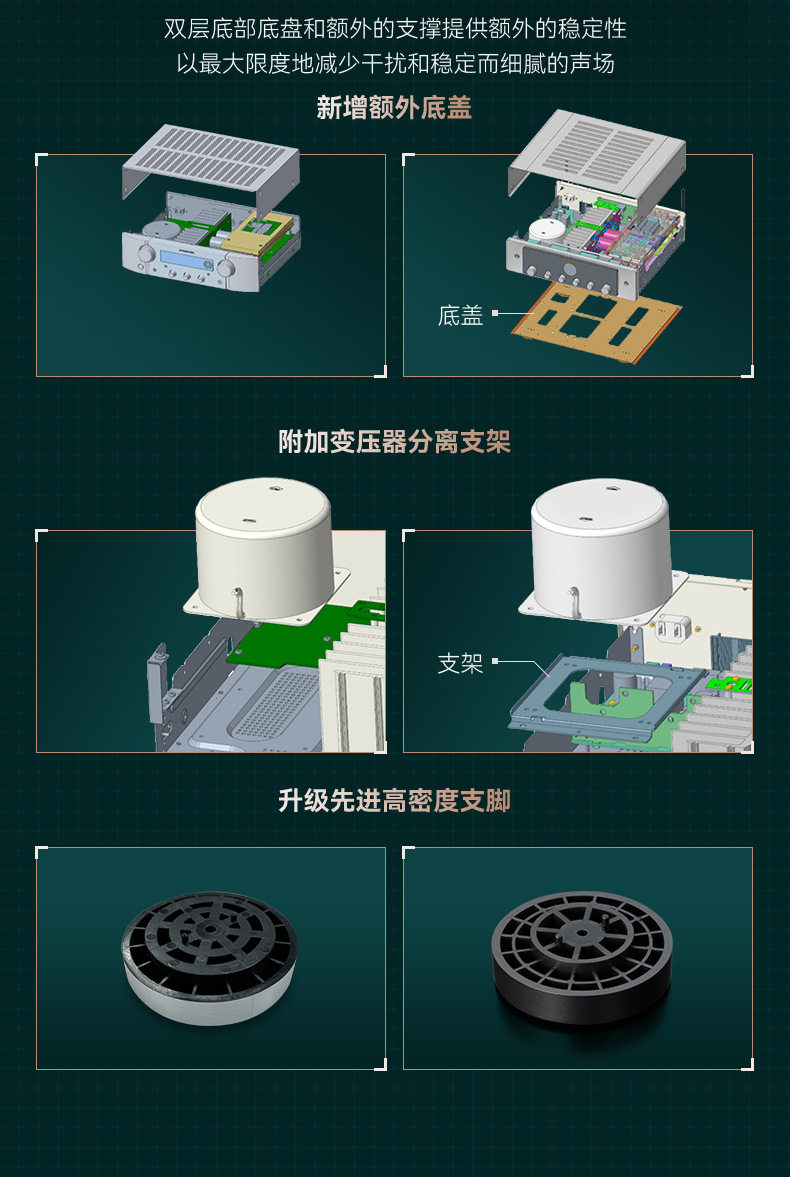 双层底部底盘和额外的支撑提供额外的稳定性
以最大限度地减少干扰和稳定而细腻的声场

新增额外底盖

底盖

附加变压器分离支架

支架

升级先进高密度支脚