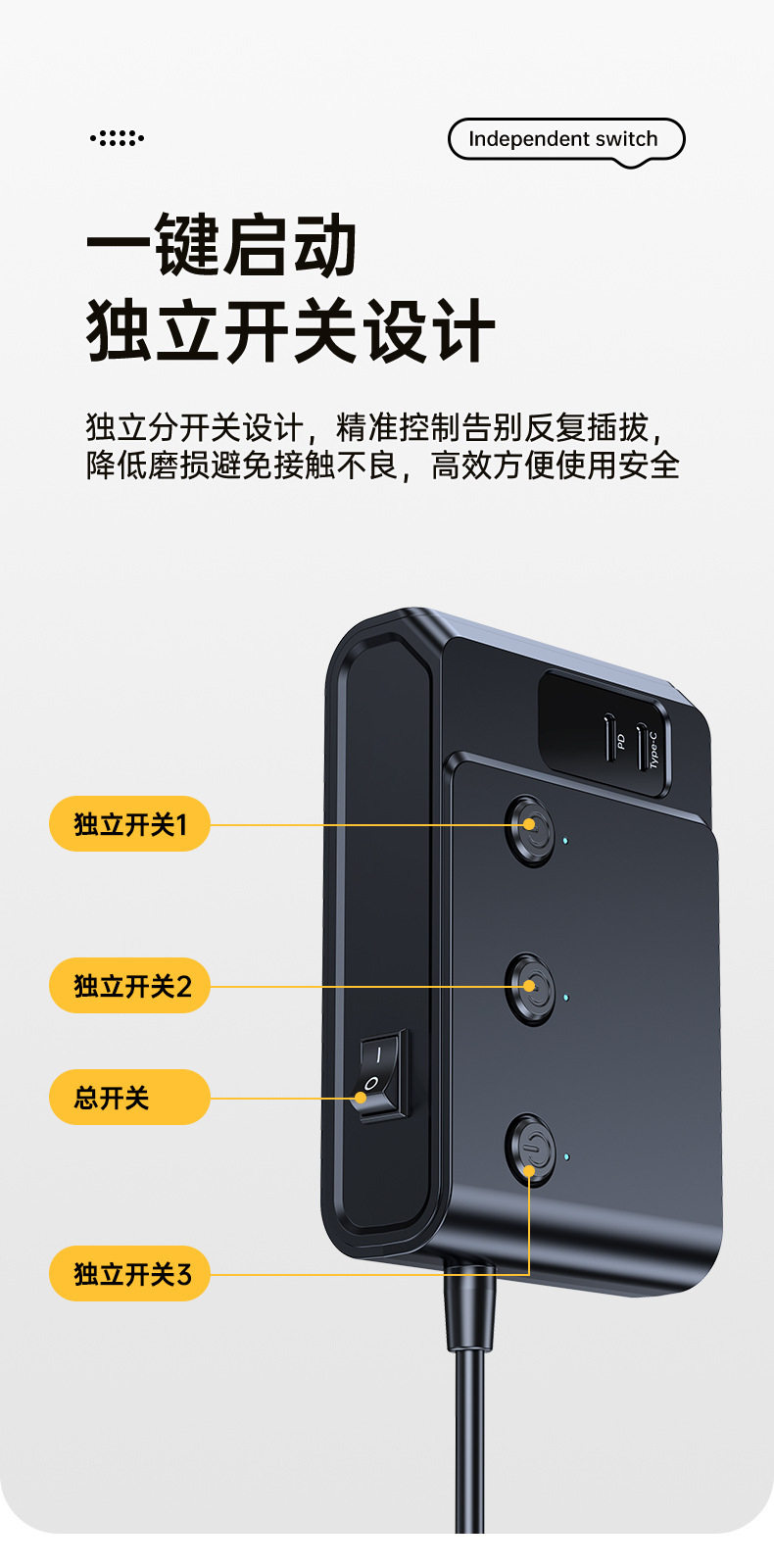 Independent switch

一键启动
独立开关设计

独立分开关设计，精准控制告别反复插拔，降低磨损避免接触不良，高效方便使用安全

PD
Type-C

独立开关1

独立开关2

总开关

独立开关3