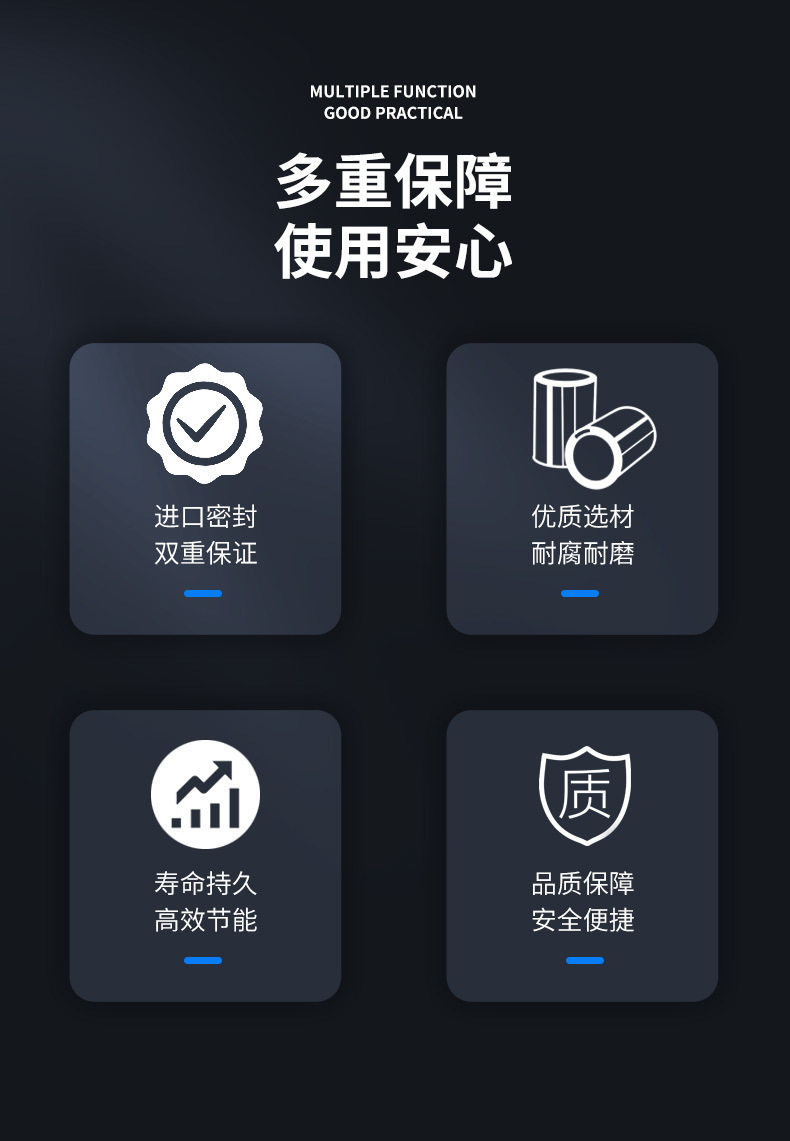 MULTIPLE FUNCTION
GOOD PRACTICAL

多重保障
使用安心

进口密封
双重保证

优质选材
耐腐耐磨

寿命持久
高效节能

质

品质保障
安全便捷