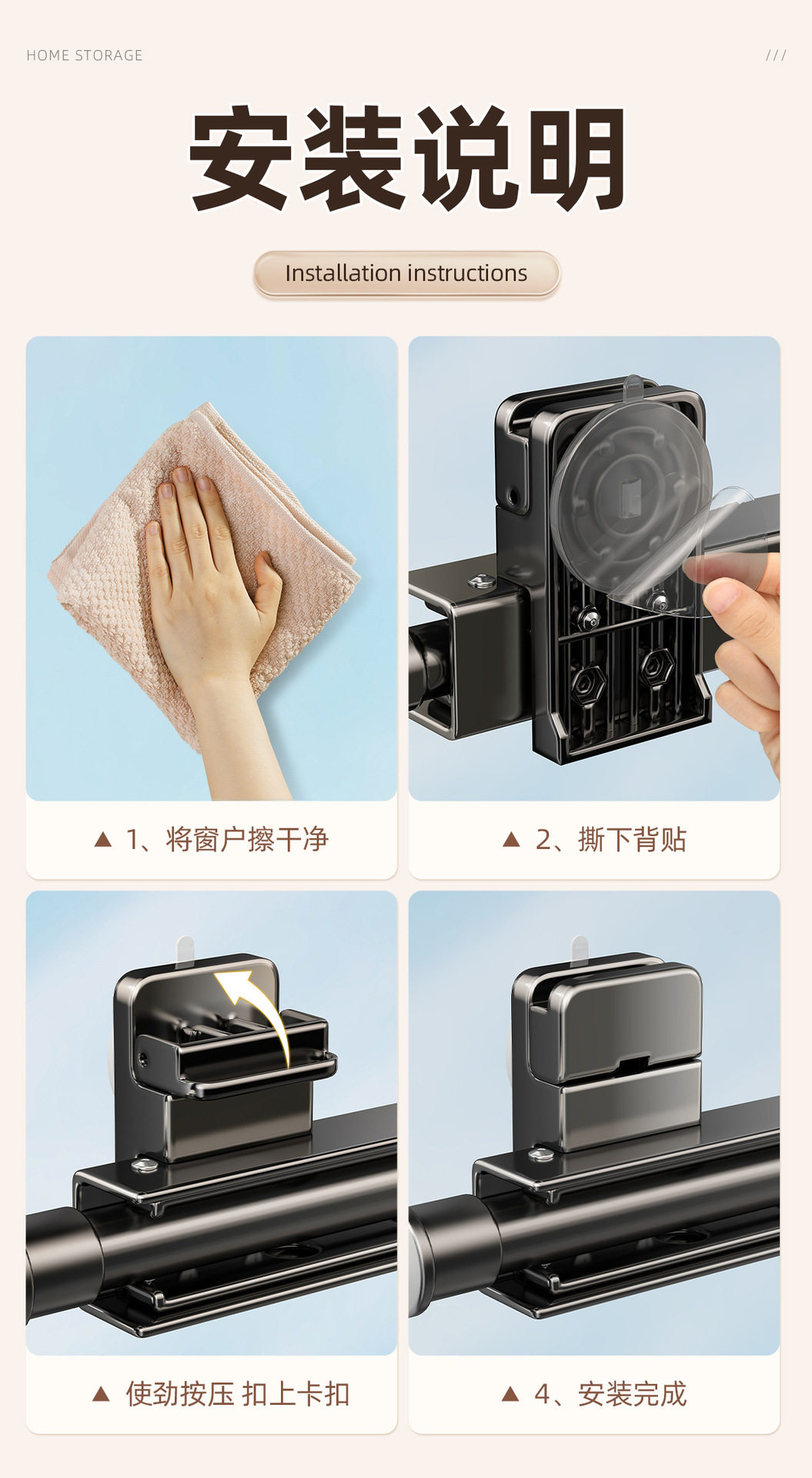 HOME STORAGE

///

安装说明

Installation instructions

▲ 1、将窗户擦干净

▲ 2、撕下背贴

▲ 使劲按压 扣上卡扣

▲ 4、安装完成