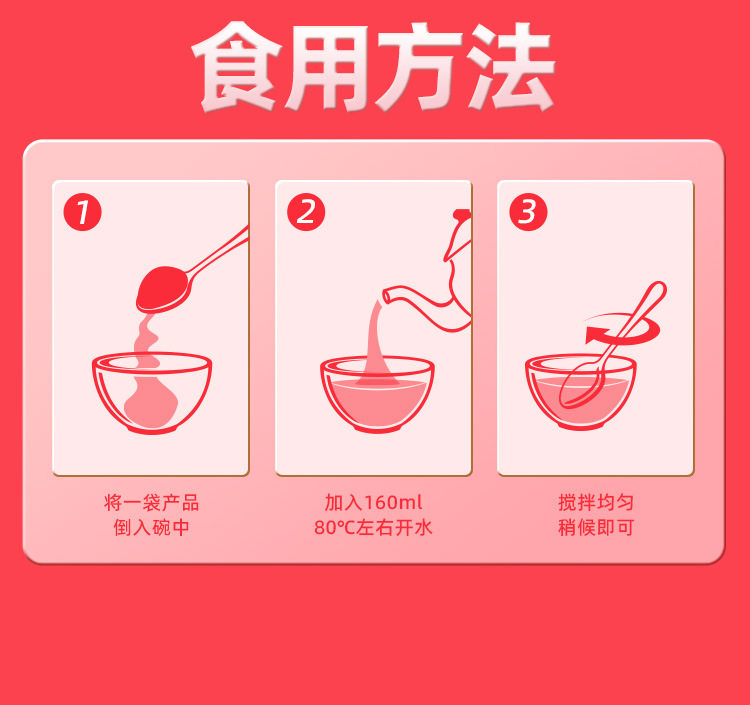 食用方法

1

将一袋产品
倒入碗中

2

加入160ml
80℃左右开水

3

搅拌均匀
稍候即可