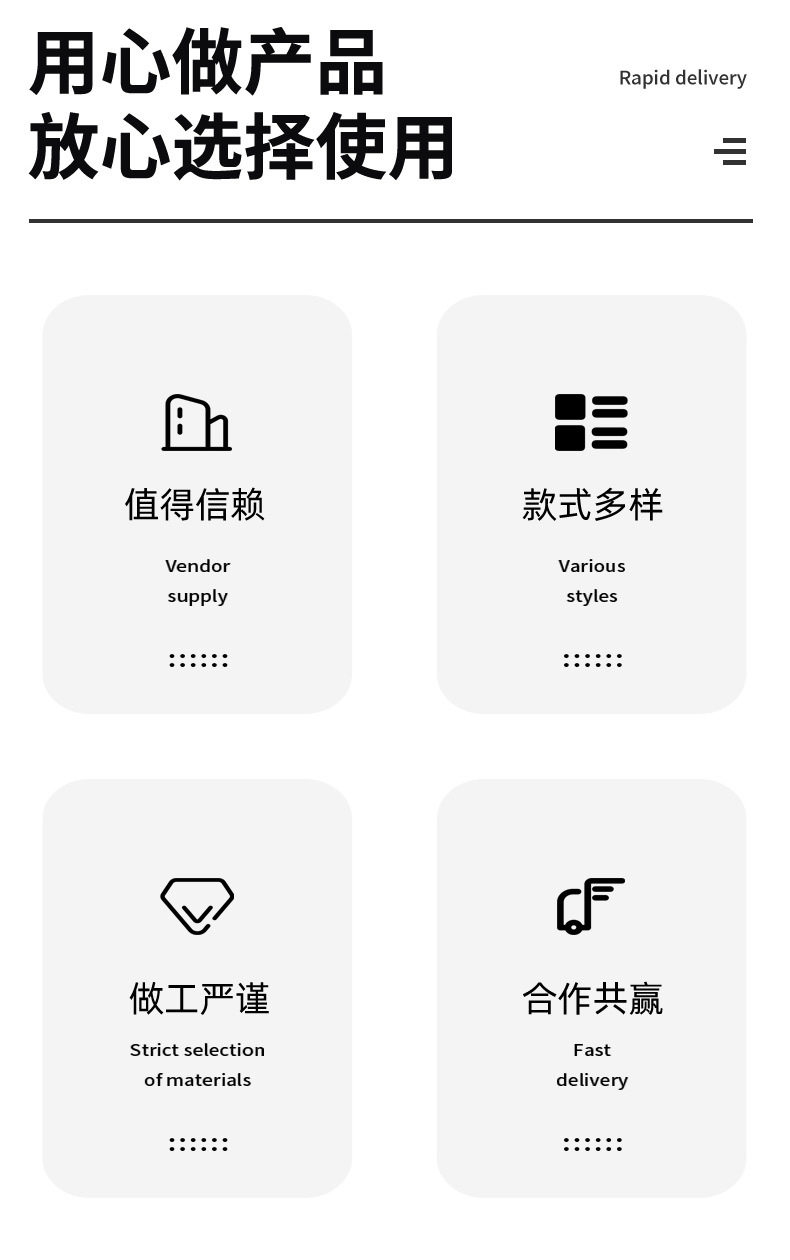 用心做产品
放心选择使用

Rapid delivery

值得信赖

Vendor supply

款式多样

Various styles

做工严谨

Strict selection of materials

合作共赢

Fast delivery