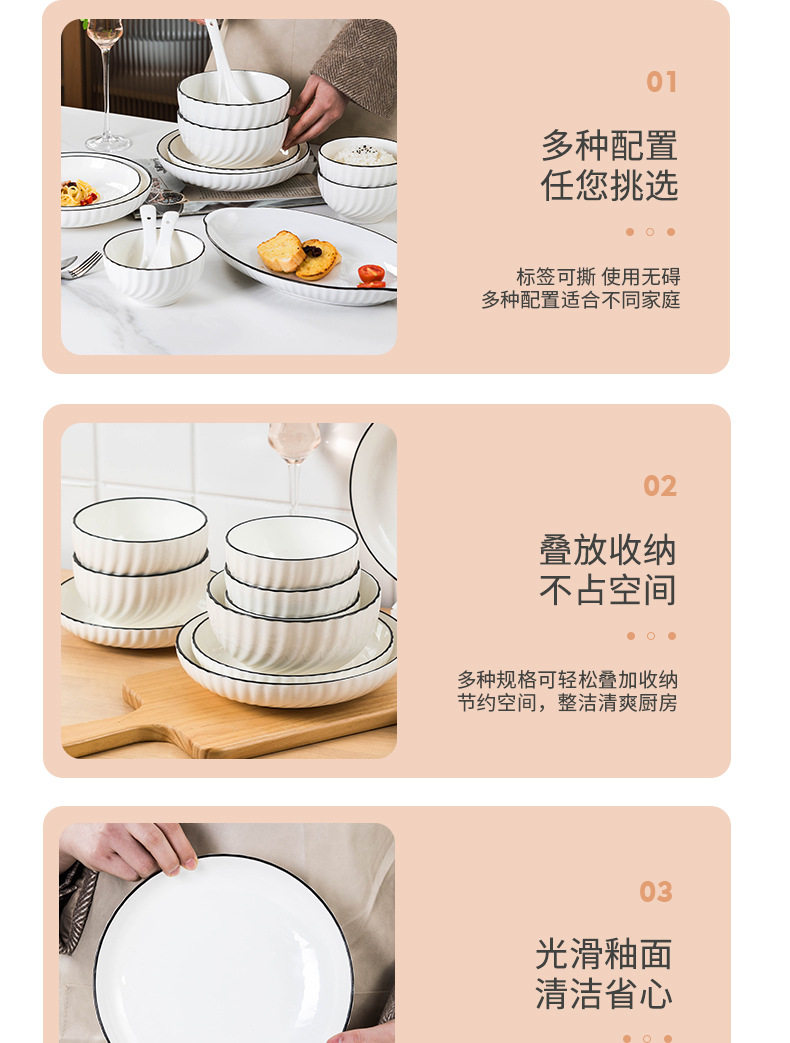 01

多种配置
任您挑选

标签可撕 使用无碍
多种配置适合不同家庭

02

叠放收纳
不占空间

多种规格可轻松叠加收纳
节约空间，整洁清爽厨房

03

光滑釉面
清洁省心