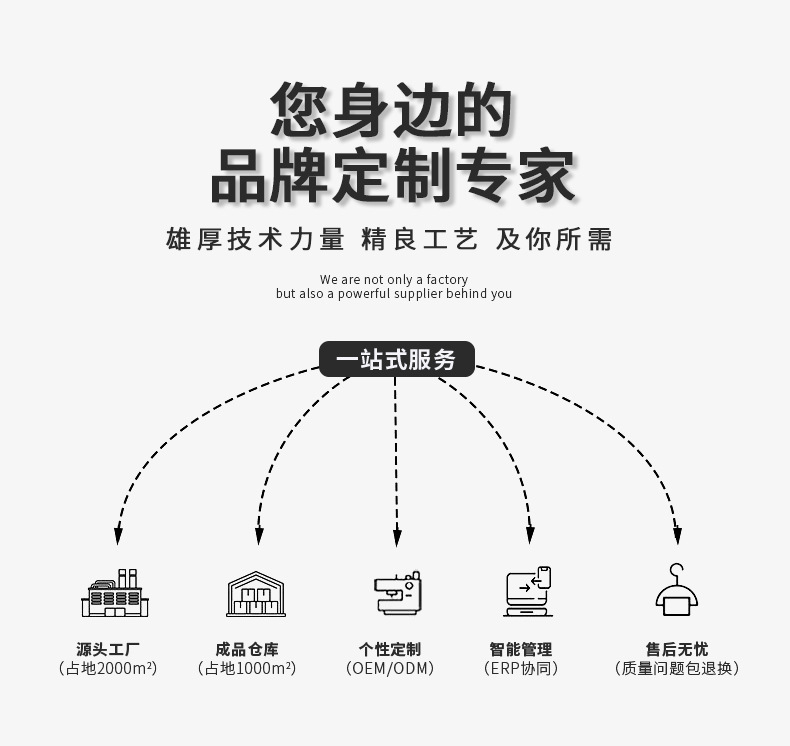 您身边的
品牌定制专家

雄厚技术力量 精良工艺 及你所需

We are not only a factory
but also a powerful supplier behind you

一站式服务

源头工厂
（占地2000m²）

成品仓库
（占地1000m²）

个性定制
（OEM/ODM）

智能管理
（ERP协同）

售后无忧
（质量问题包退换）