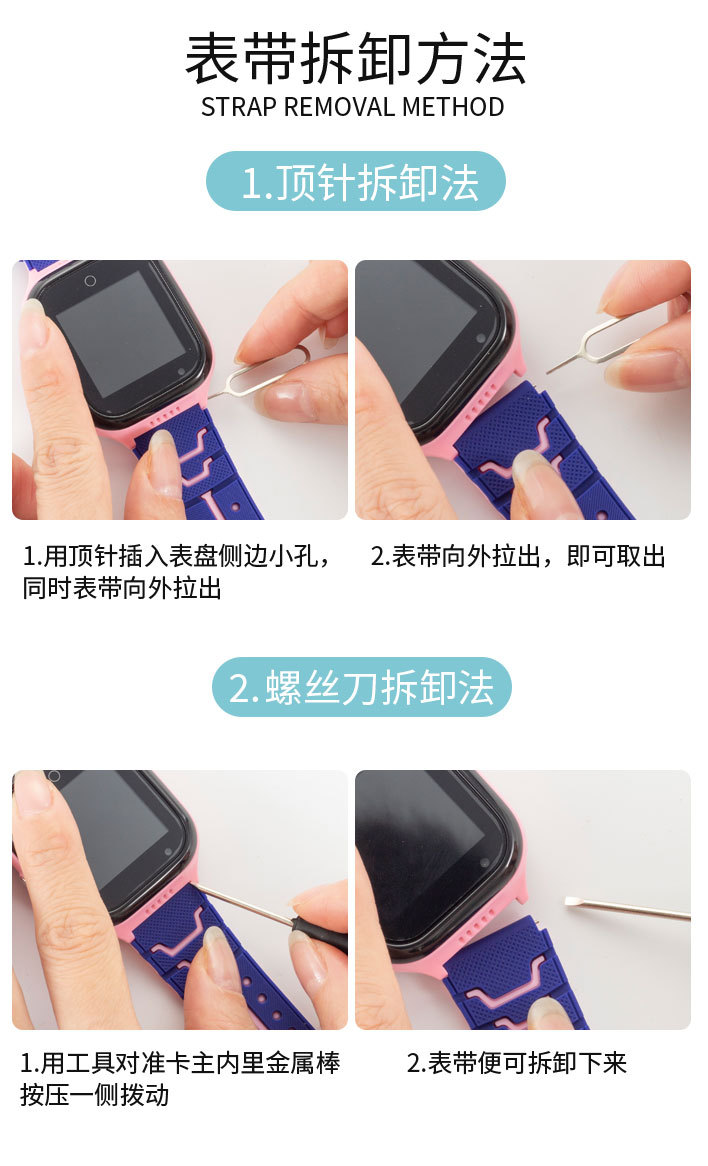 表带拆卸方法
STRAP REMOVAL METHOD

1.顶针拆卸法

1.用顶针插入表盘侧边小孔，同时表带向外拉出

2.表带向外拉出，即可取出

2.螺丝刀拆卸法

1.用工具对准卡主内里金属棒按压一侧拨动

2.表带便可拆卸下来