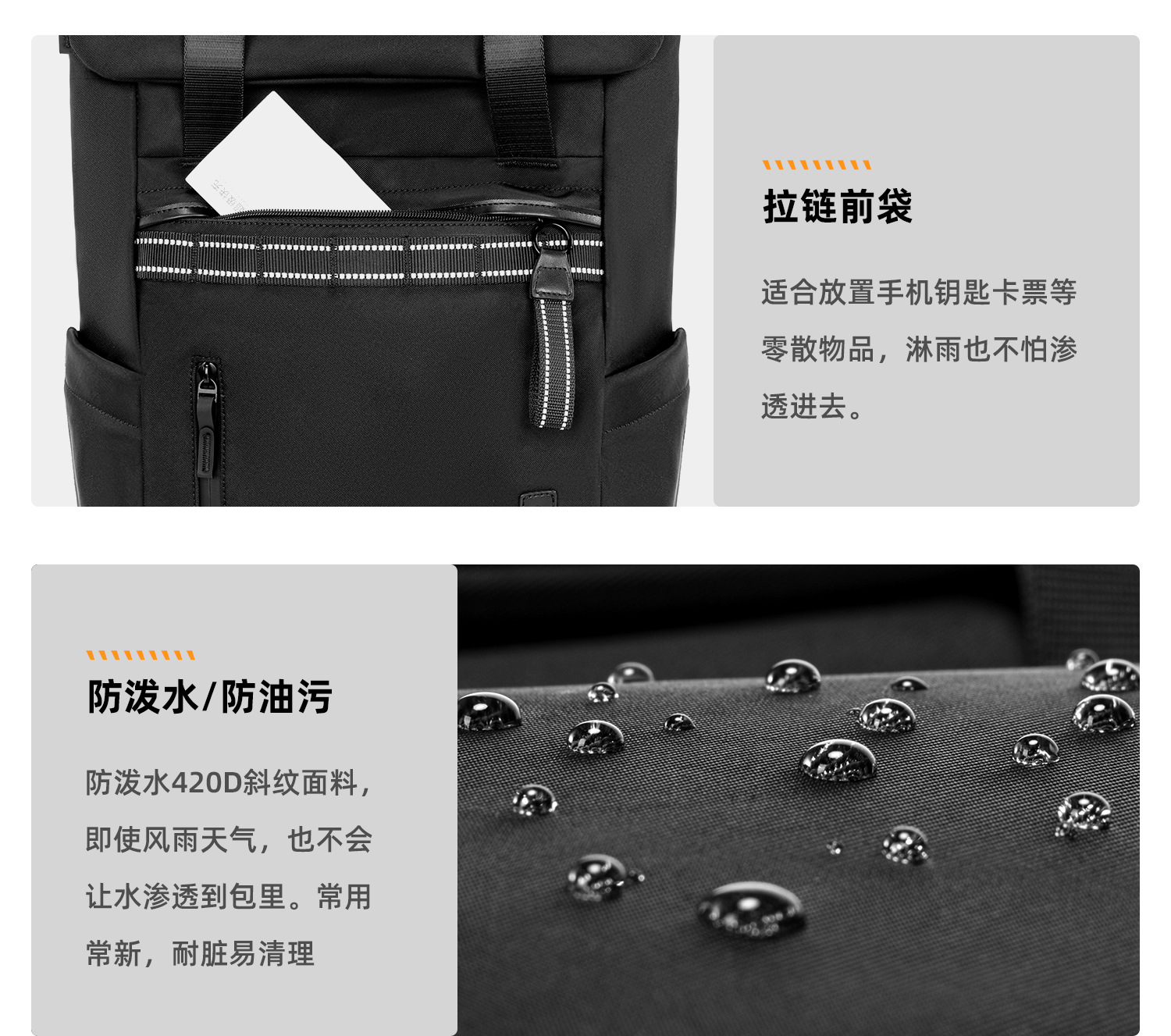 拉链前袋

适合放置手机钥匙卡票等零散物品，淋雨也不怕渗透进去。

防泼水/防油污

防泼水420D斜纹面料，即使风雨天气，也不会让水渗透到包里。常用常新，耐脏易清理