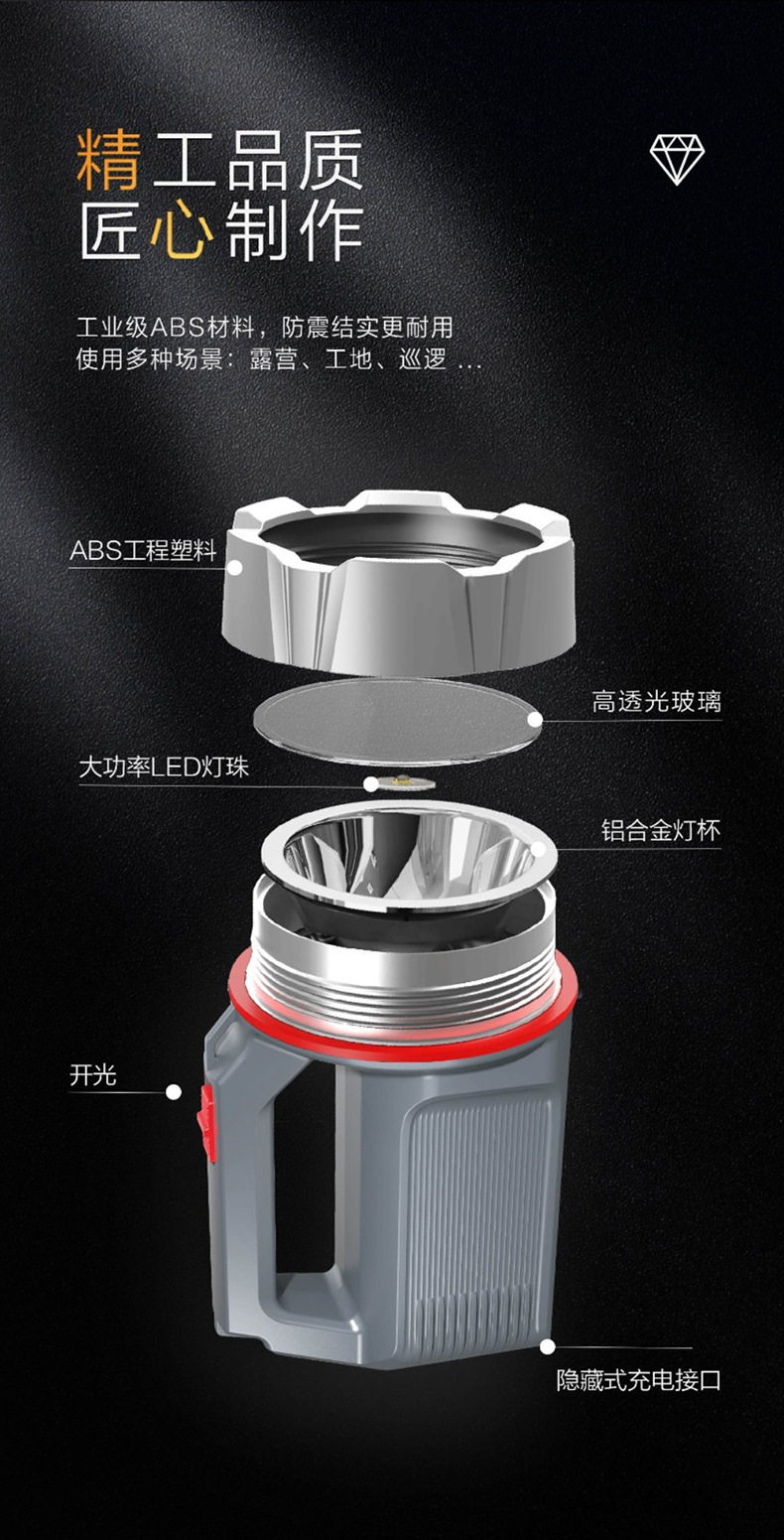 精工品质
匠心制作

工业级ABS材料，防震结实更耐用
使用多种场景：露营、工地、巡逻 ...

ABS工程塑料

高透光玻璃

大功率LED灯珠

铝合金灯杯

开光

隐藏式充电接口