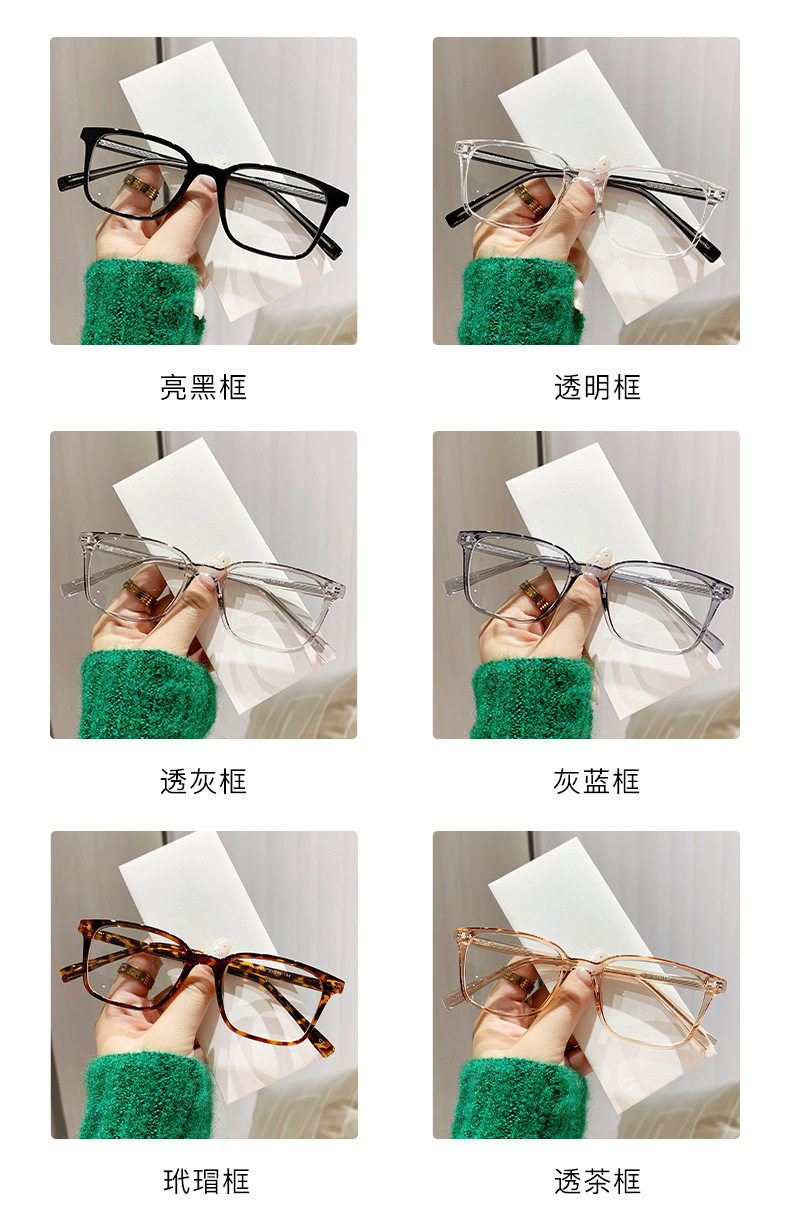 亮黑框

透明框

透灰框

灰蓝框

玳瑁框

透茶框