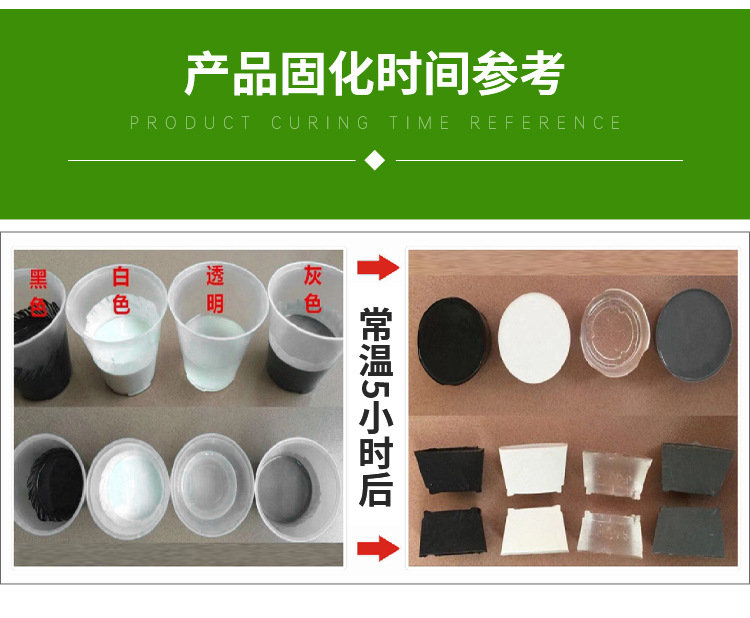 产品固化时间参考

PRODUCT CURING TIME REFERENCE

黑色

白色

透明

灰色

常温5小时后