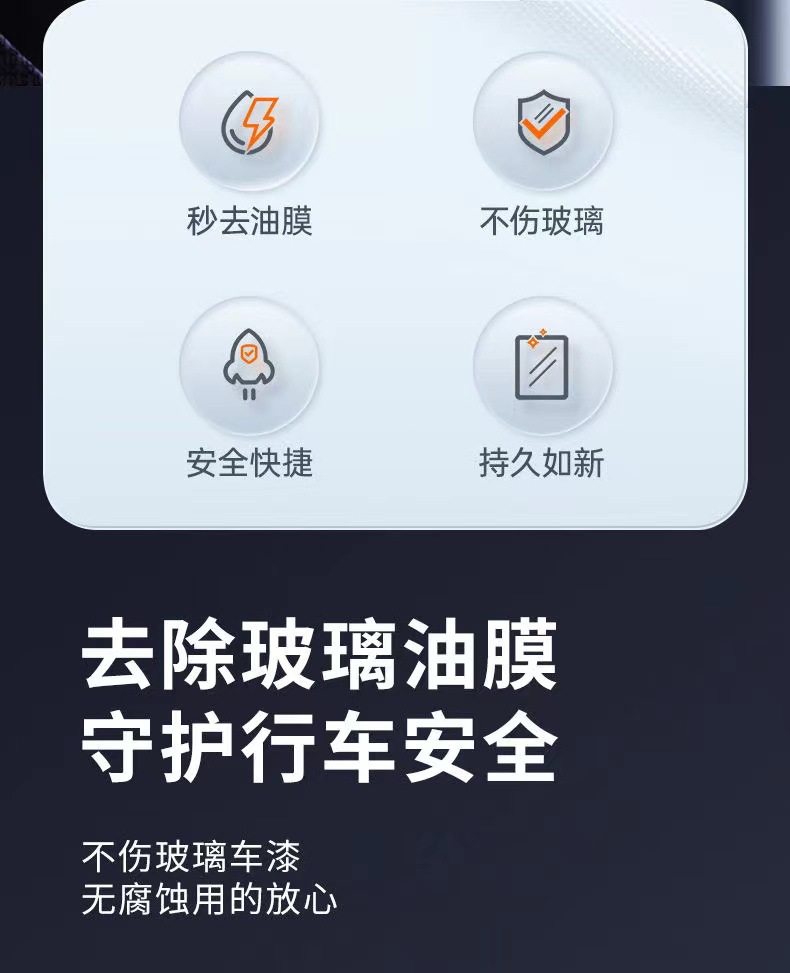 秒去油膜

不伤玻璃

安全快捷

持久如新

去除玻璃油膜
守护行车安全

不伤玻璃车漆
无腐蚀用的放心