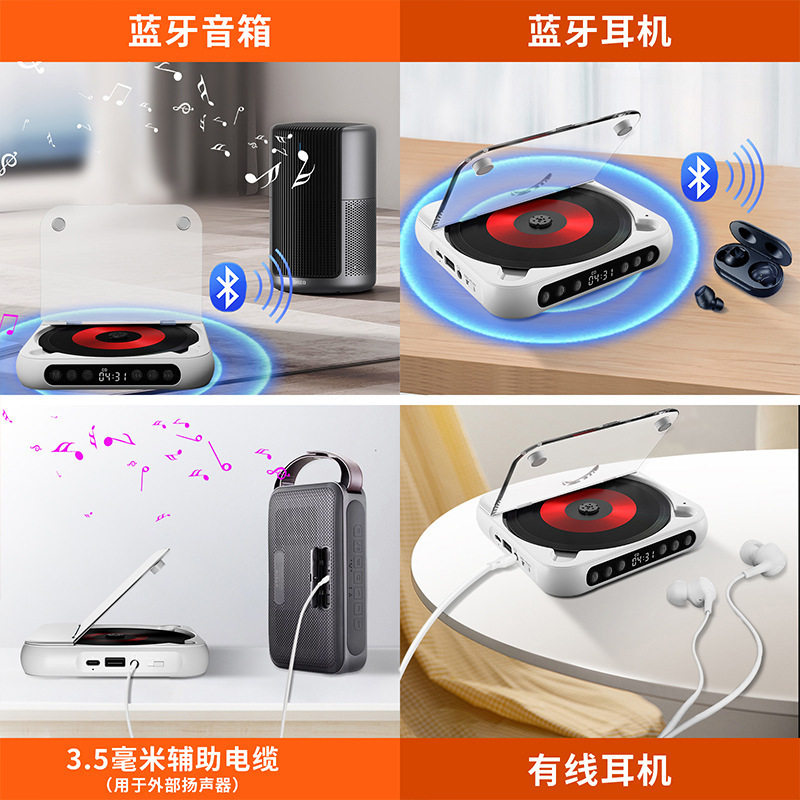 蓝牙音箱

蓝牙耳机

04:31

04:31

04:31

3.5毫米辅助电缆
（用于外部扬声器）

有线耳机