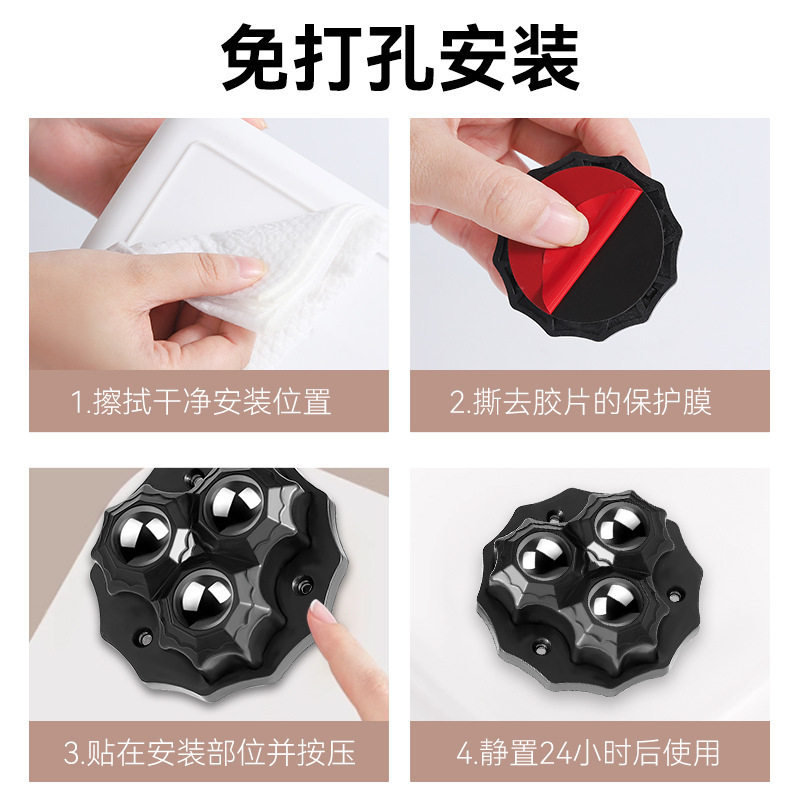 免打孔安装

1.擦拭干净安装位置

2.撕去胶片的保护膜

3.贴在安装部位并按压

4.静置24小时后使用