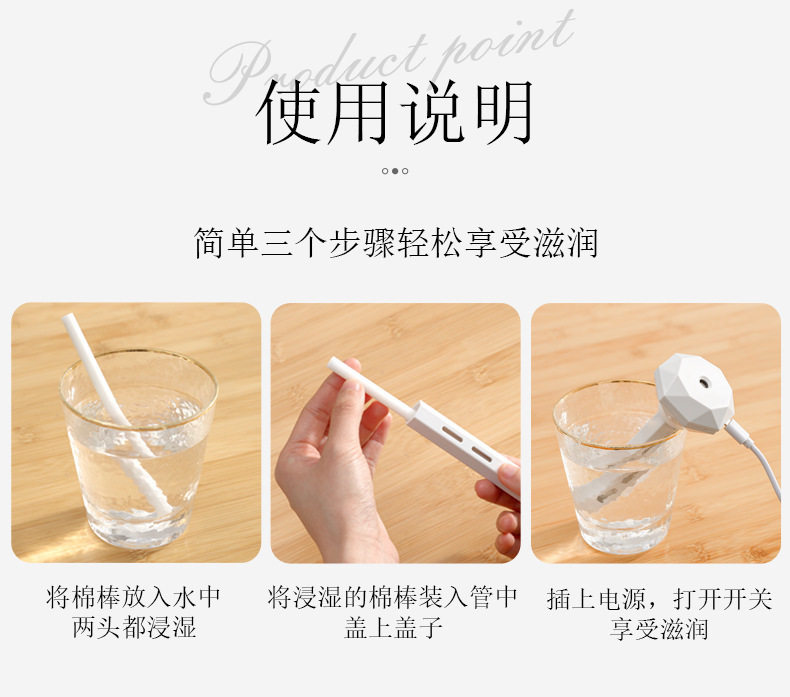 Product point
使用说明

简单三个步骤轻松享受滋润

将棉棒放入水中
两头都浸湿

将浸湿的棉棒装入管中
盖上盖子

插上电源，打开开关
享受滋润