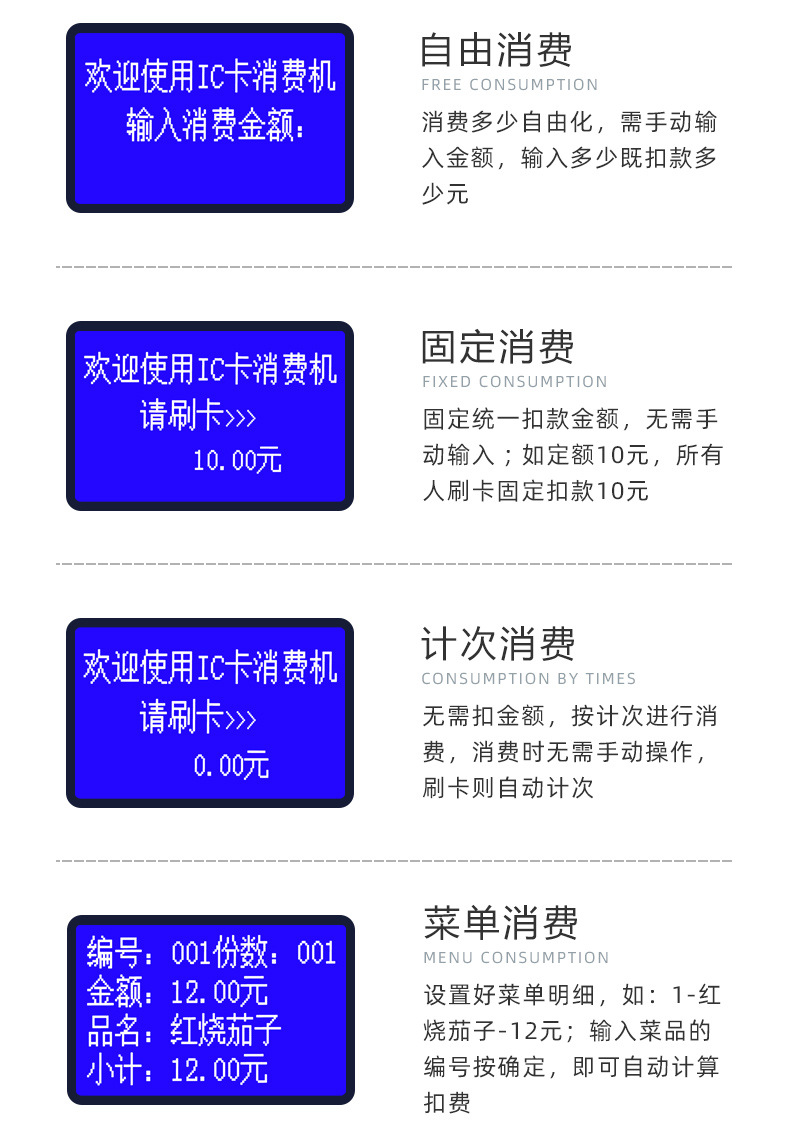 欢迎使用IC卡消费机
输入消费金额:

自由消费
FREE CONSUMPTION
消费多少自由化，需手动输入金额，输入多少既扣款多少元

欢迎使用IC卡消费机
请刷卡>>>
10.00元

固定消费
FIXED CONSUMPTION
固定统一扣款金额，无需手动输入；如定额10元，所有人刷卡固定扣款10元

欢迎使用IC卡消费机
请刷卡>>>
0.00元

计次消费
CONSUMPTION BY TIMES
无需扣金额，按计次进行消费，消费时无需手动操作，刷卡则自动计次

编号：001份数：001
金额：12.00元
品名：红烧茄子
小计：12.00元

菜单消费
MENU CONSUMPTION
设置好菜单明细，如：1-红烧茄子-12元；输入菜品的编号按确定，即可自动计算扣费