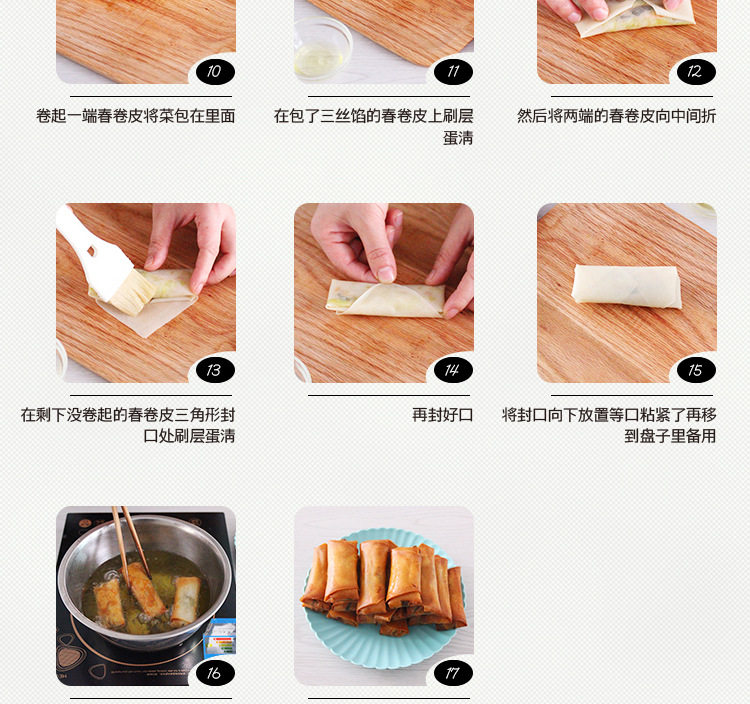 10

卷起一端春卷皮将菜包在里面

11

在包了三丝馅的春卷皮上刷层蛋清

12

然后将两端的春卷皮向中间折

13

在剩下没卷起的春卷皮三角形封口处刷层蛋清

14

再封好口

15

将封口向下放置等口粘紧了再移到盘子里备用

16

17