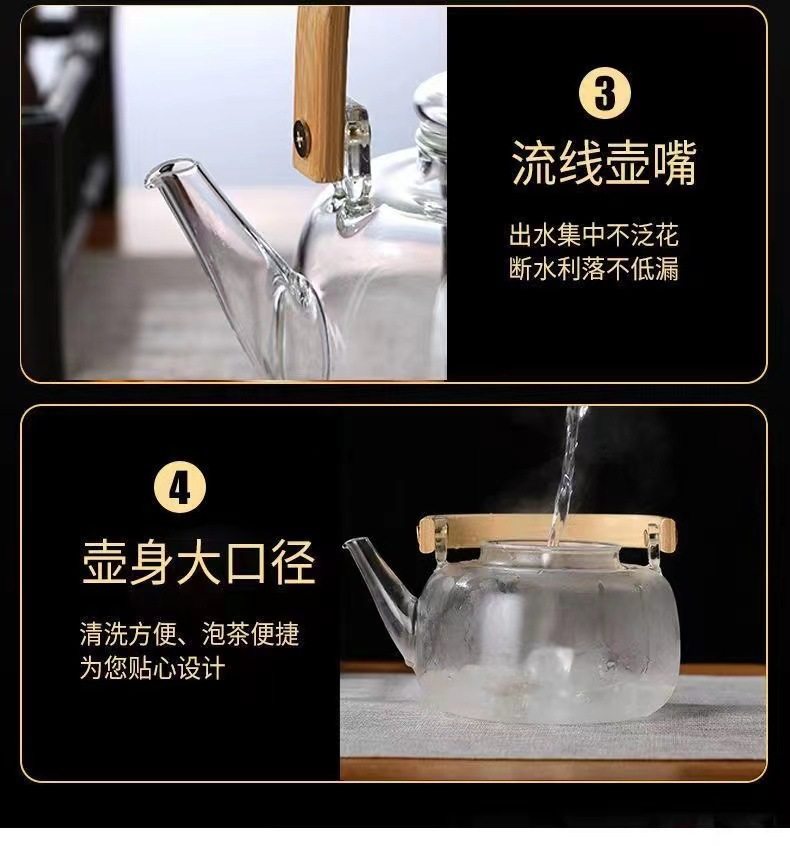 3

流线壶嘴

出水集中不泛花
断水利落不低漏

4

壶身大口径

清洗方便、泡茶便捷
为您贴心设计