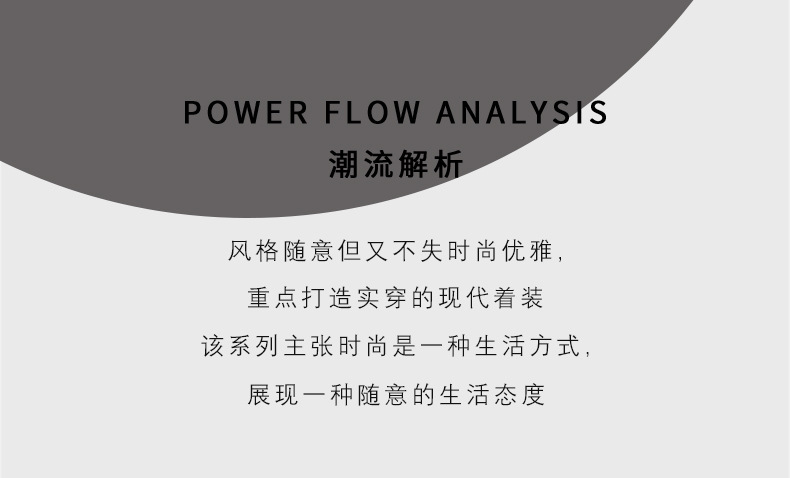 POWER FLOW ANALYSIS
潮流解析

风格随意但又不失时尚优雅,
重点打造实穿的现代着装
该系列主张时尚是一种生活方式,
展现一种随意的生活态度