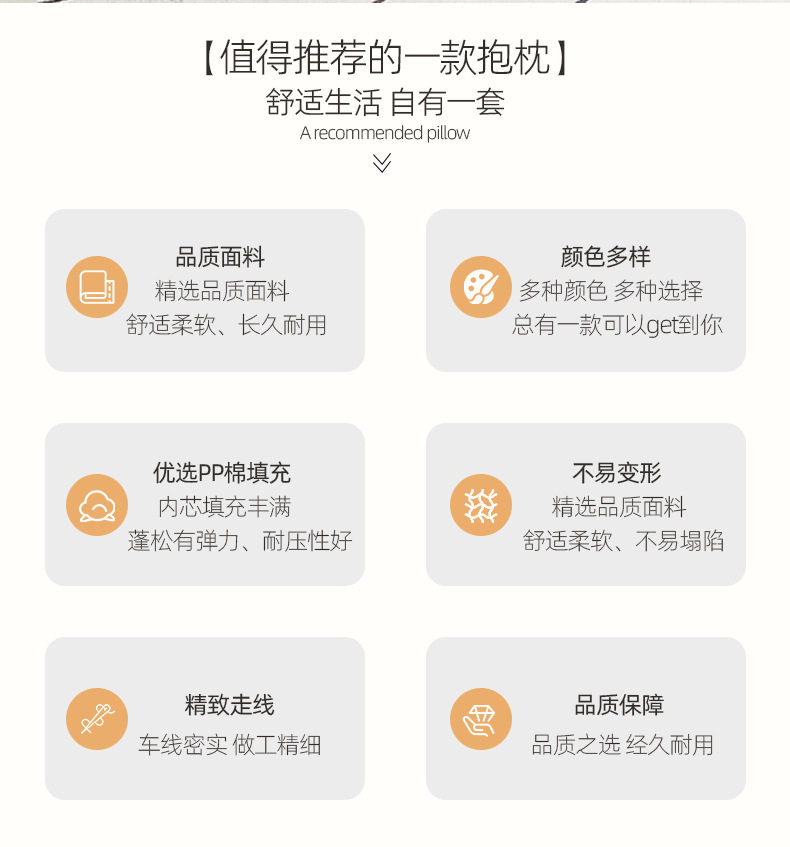 【值得推荐的一款抱枕】
舒适生活 自有一套
A recommended pillow

品质面料
精选品质面料
舒适柔软、长久耐用

颜色多样
多种颜色 多种选择
总有一款可以get到你

优选PP棉填充
内芯填充丰满
蓬松有弹力、耐压性好

不易变形
精选品质面料
舒适柔软、不易塌陷

精致走线
车线密实 做工精细

品质保障
品质之选 经久耐用