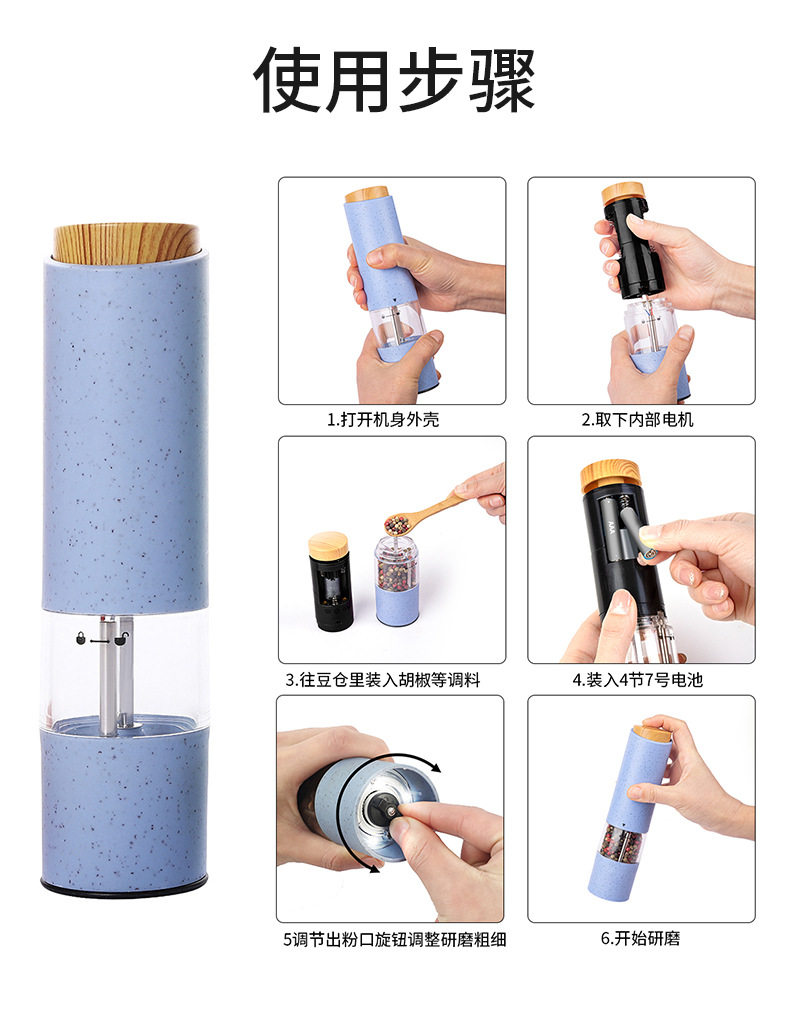 使用步骤

1.打开机身外壳

2.取下内部电机

3.往豆仓里装入胡椒等调料

4.装入4节7号电池

5调节出粉口旋钮调整研磨粗细

6.开始研磨