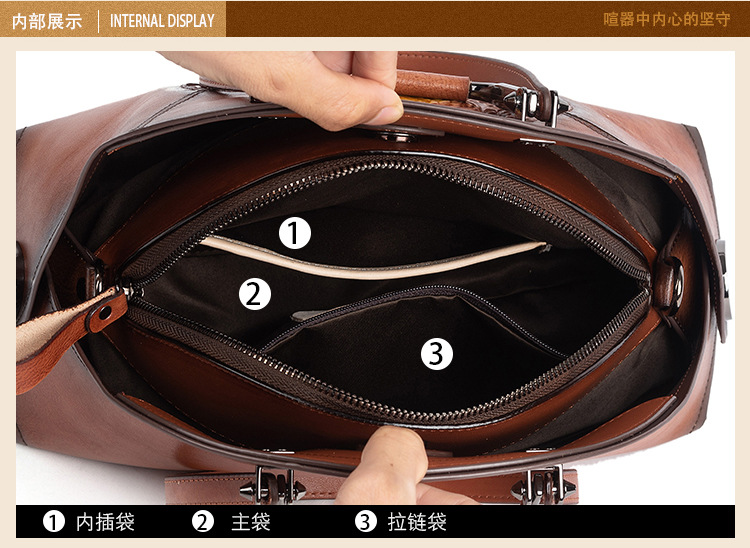 内部展示 | INTERNAL DISPLAY

喧嚣中内心的坚守

1

2

3

1 内插袋 2 主袋 3 拉链袋