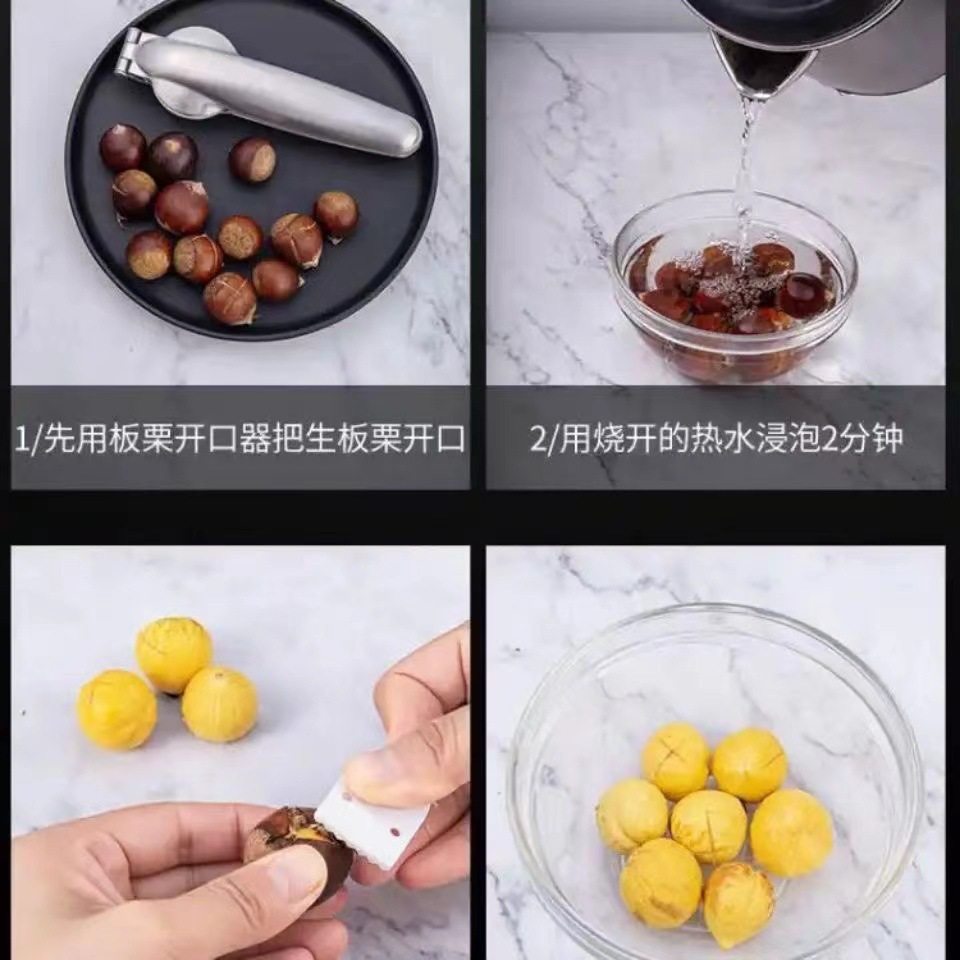 1/先用板栗开口器把生板栗开口

2/用烧开的热水浸泡2分钟