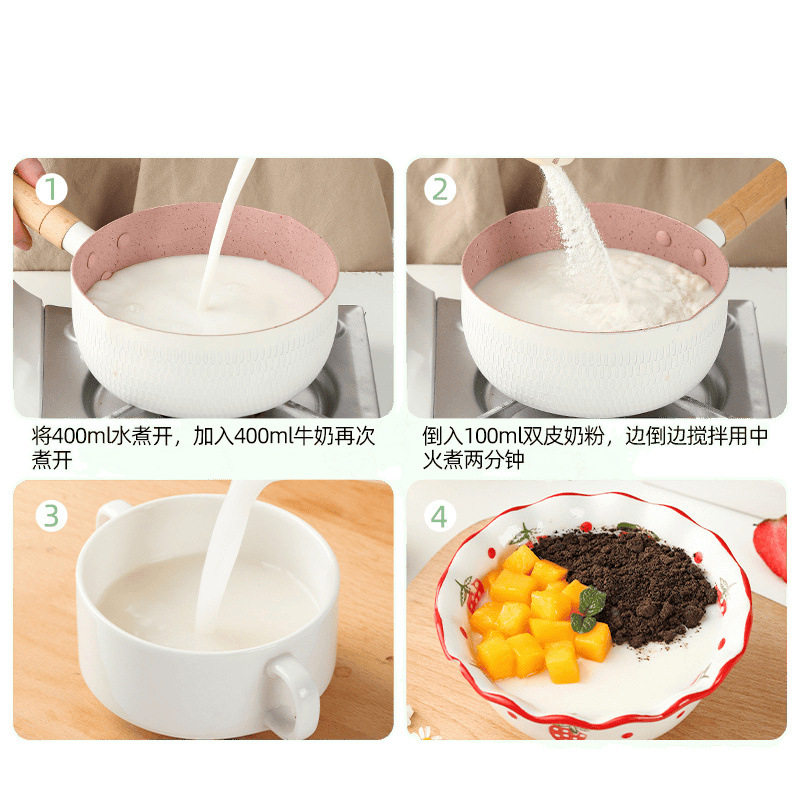 1

将400ml水煮开，加入400ml牛奶再次煮开

2

倒入100ml双皮奶粉，边倒边搅拌用中火煮两分钟

3

4