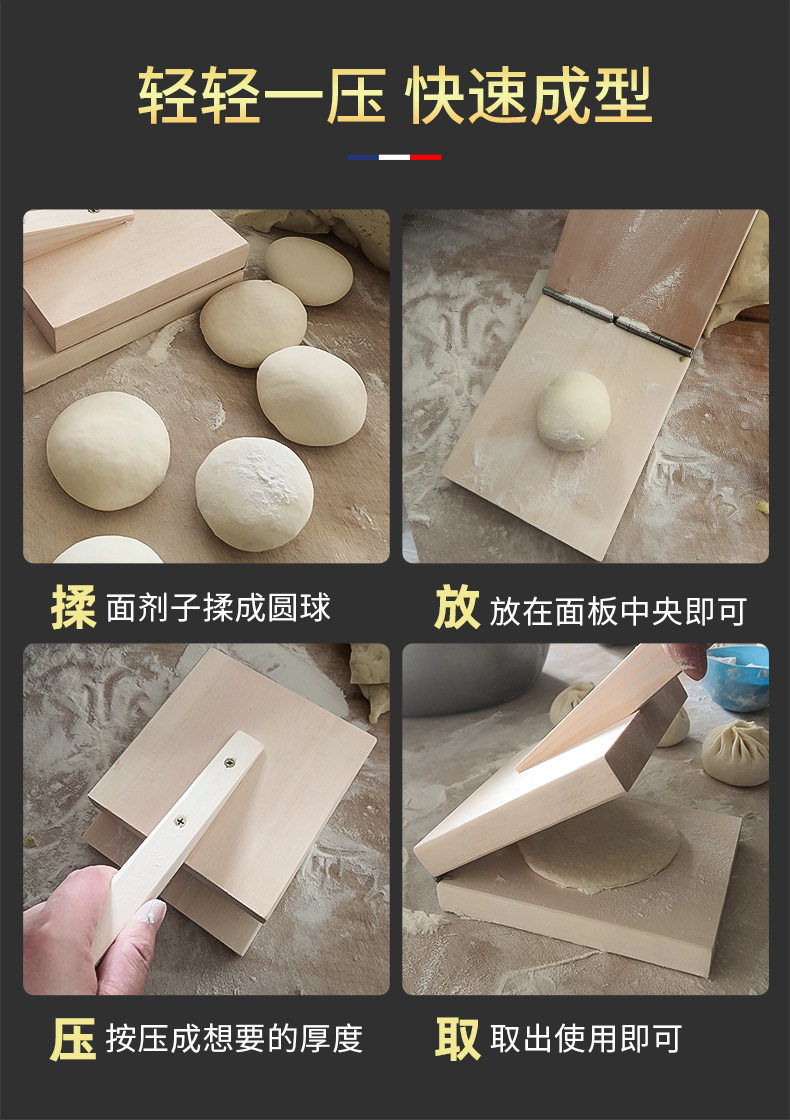 轻轻一压 快速成型

揉 面剂子揉成圆球

放 放在面板中央即可

压 按压成想要的厚度

取 取出使用即可